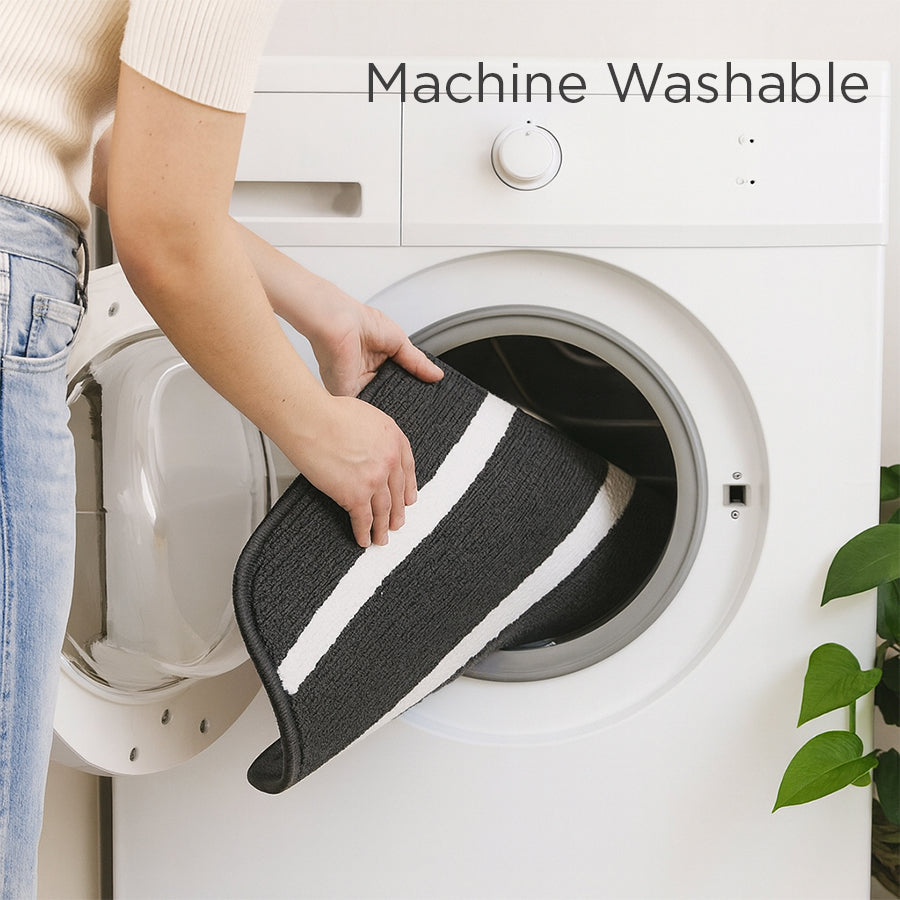 Machine Washable