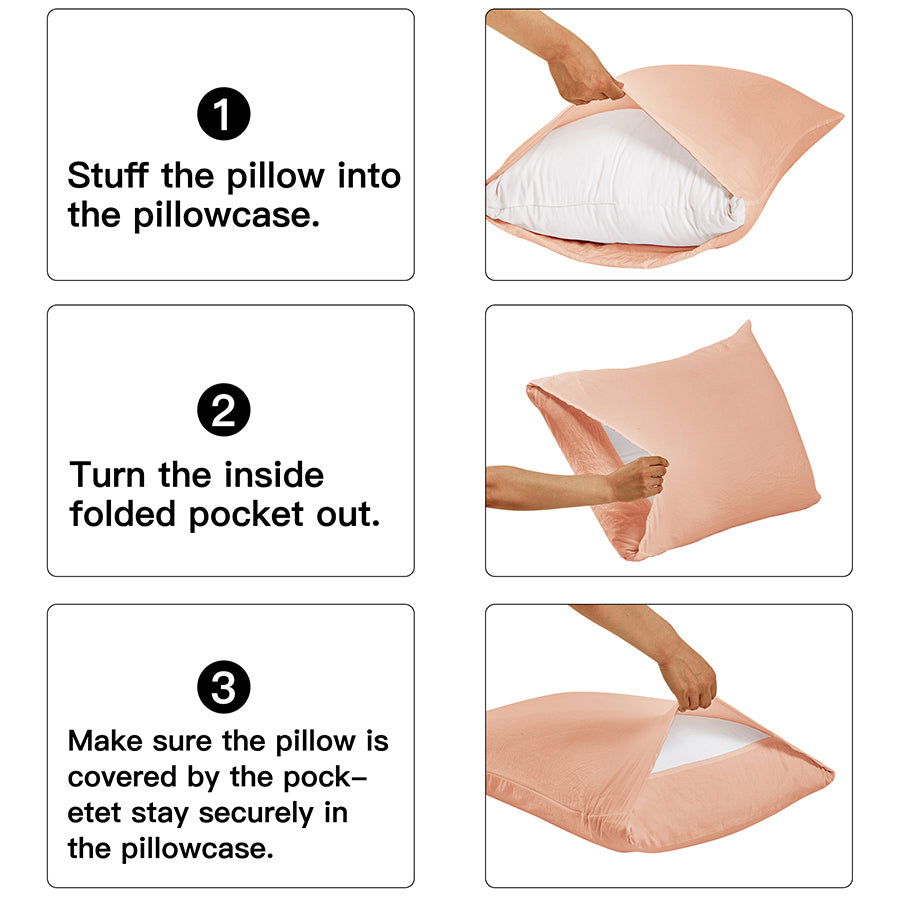 1

Stuff the pillow into the pillowcase.

2

Turn the inside folded pocket out.

3

Make sure the pillow is covered by the pocketet stay securely in the pillowcase.