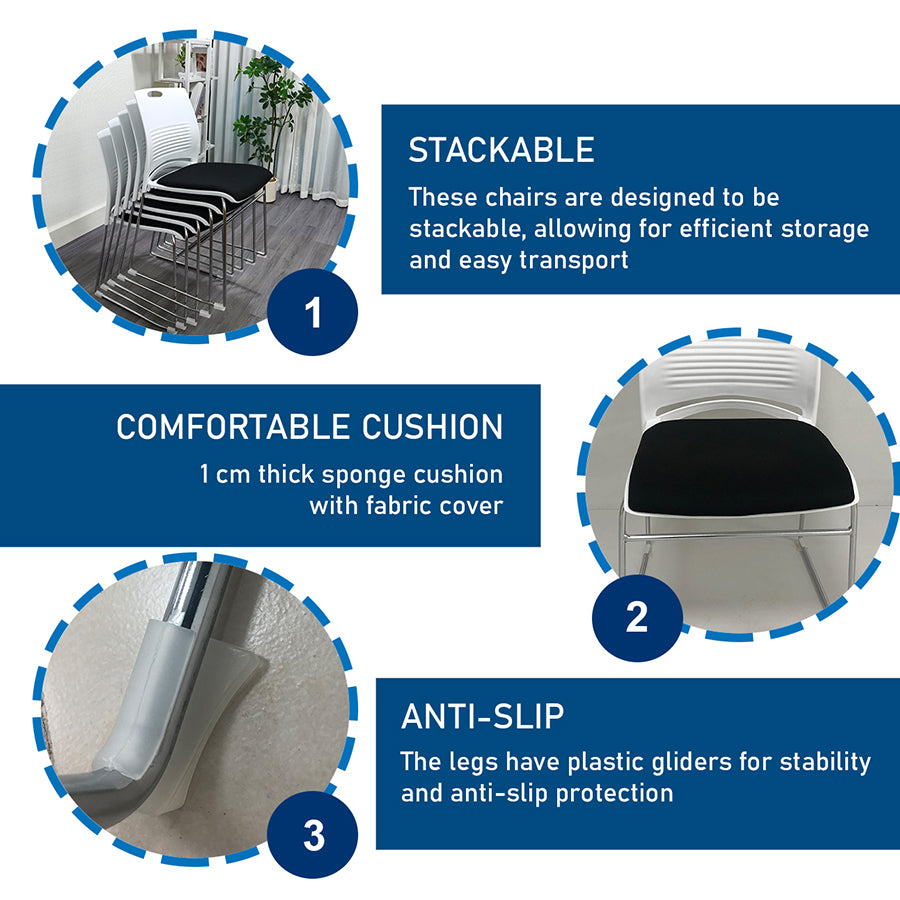 1

STACKABLE

These chairs are designed to be stackable, allowing for efficient storage and easy transport

COMFORTABLE CUSHION

1 cm thick sponge cushion with fabric cover

2

3

ANTI-SLIP

The legs have plastic gliders for stability and anti-slip protection