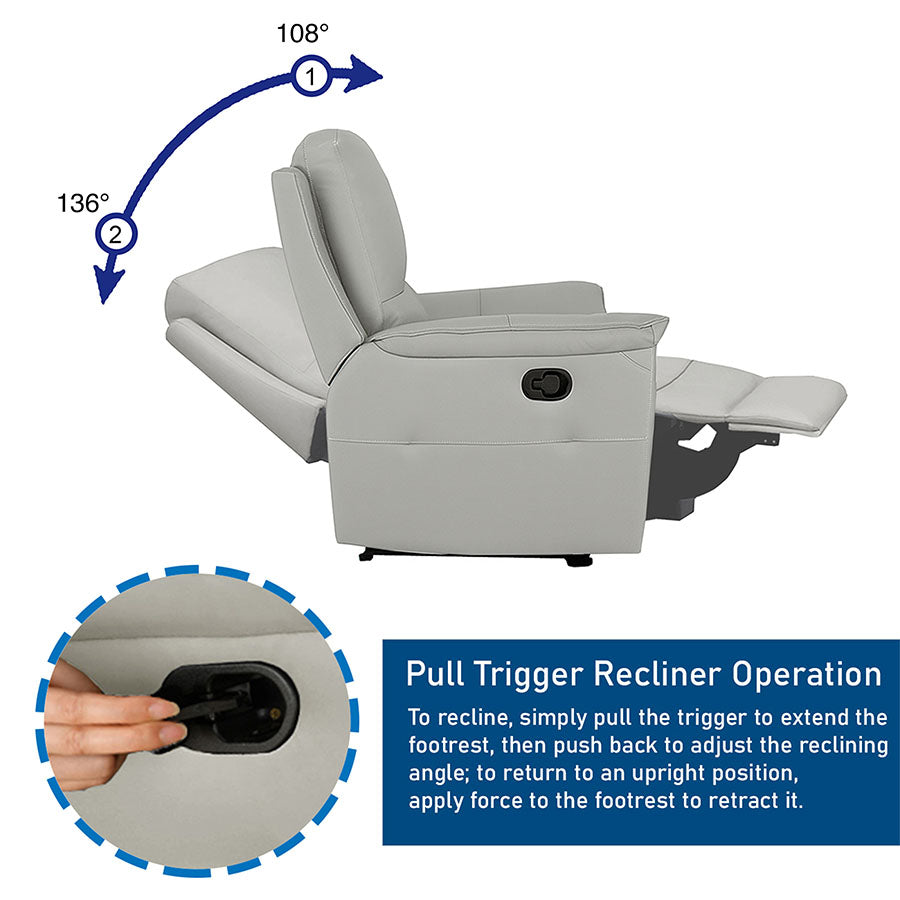 108°

1

136°

2

Pull Trigger Recliner Operation

To recline, simply pull the trigger to extend the footrest, then push back to adjust the reclining angle; to return to an upright position, apply force to the footrest to retract it.