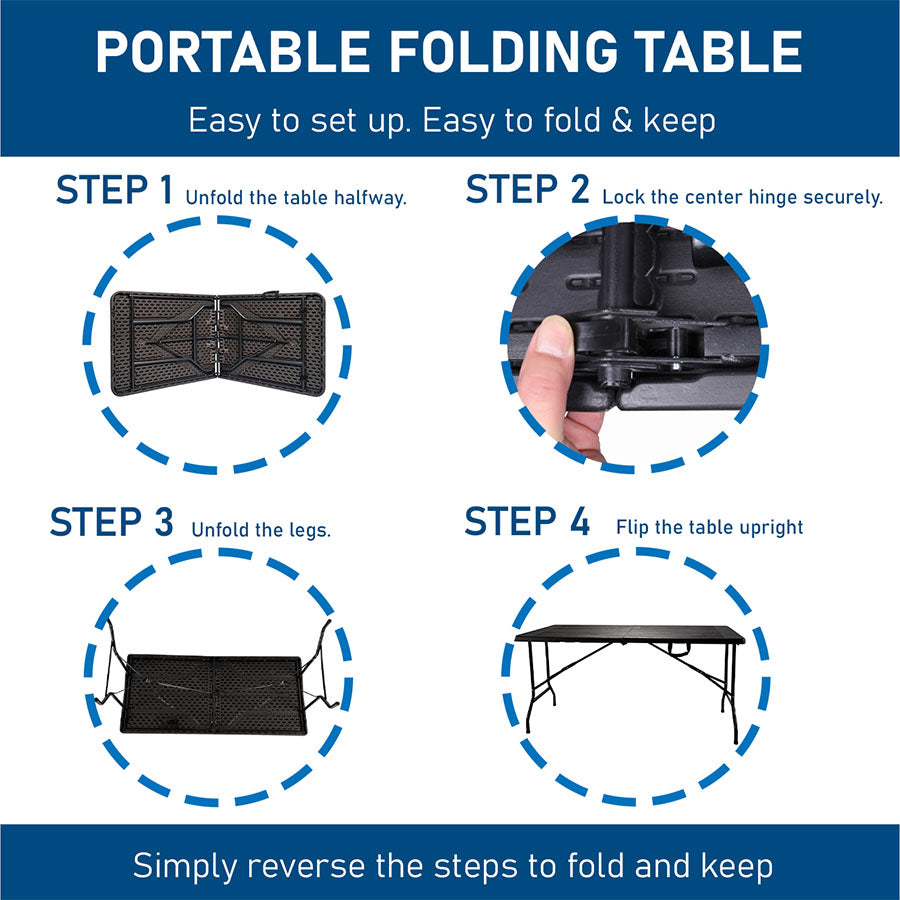 PORTABLE FOLDING TABLE

Easy to set up. Easy to fold & keep

STEP 1 Unfold the table halfway.

STEP 2 Lock the center hinge securely.

STEP 3 Unfold the legs.

STEP 4 Flip the table upright

Simply reverse the steps to fold and keep