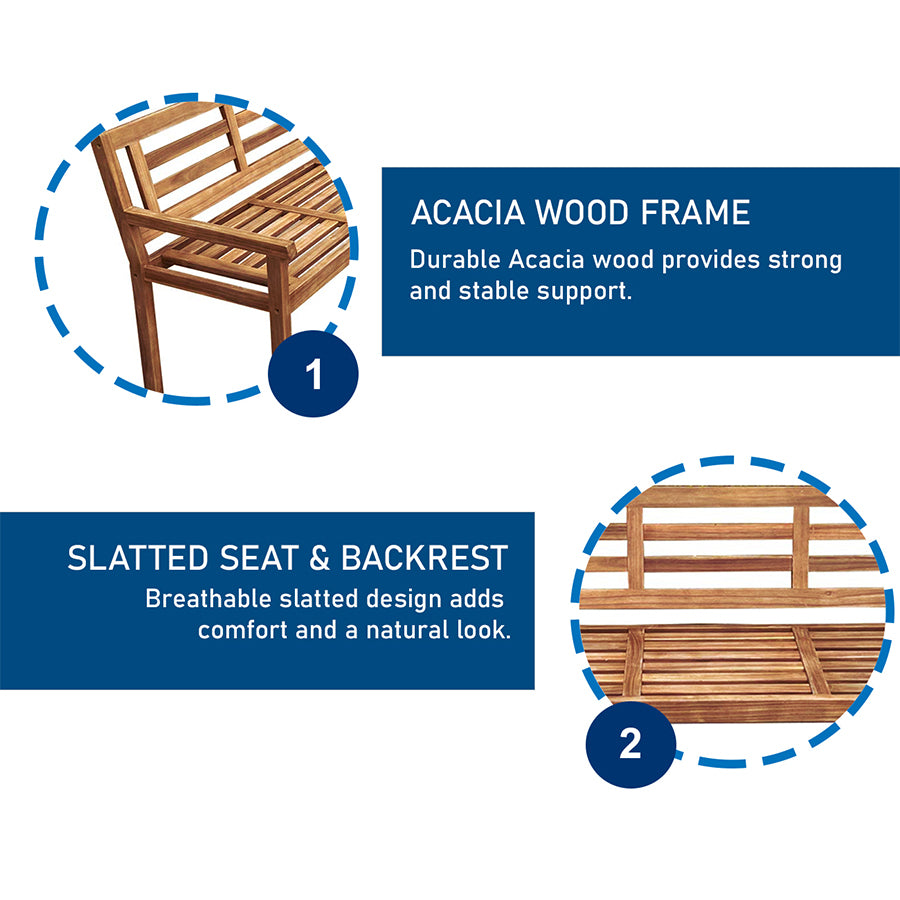 1

ACACIA WOOD FRAME
Durable Acacia wood provides strong and stable support.

SLATTED SEAT & BACKREST
Breathable slatted design adds comfort and a natural look.

2