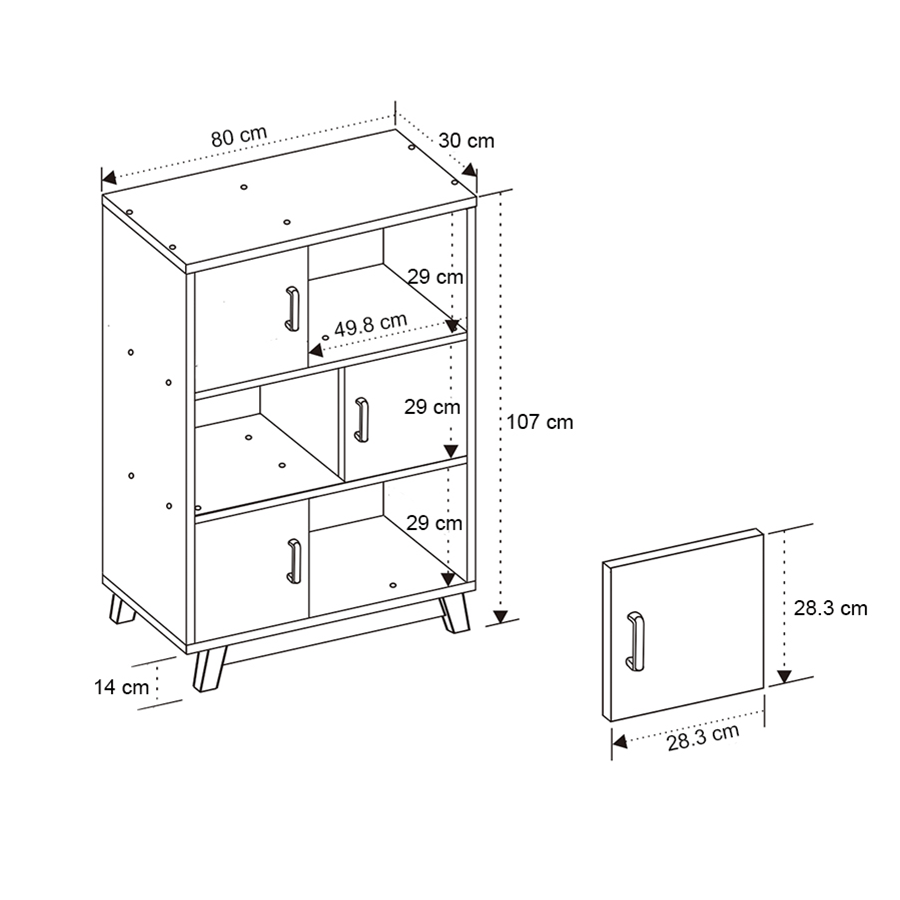 80 cm
30 cm
29 cm
49.8 cm
29 cm
107 cm
29 cm
14 cm
28.3 cm
28.3 cm