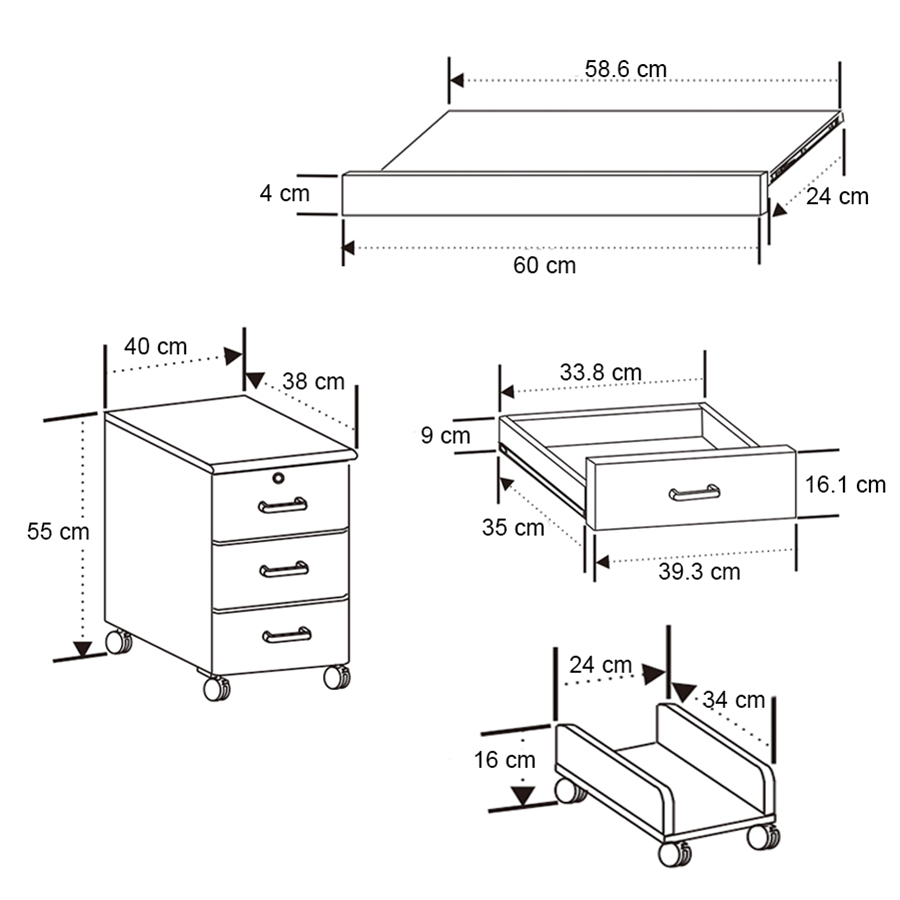 58.6 cm
4 cm
24 cm
60 cm

40 cm
38 cm
55 cm

33.8 cm
9 cm
16.1 cm
35 cm
39.3 cm

24 cm
34 cm
16 cm