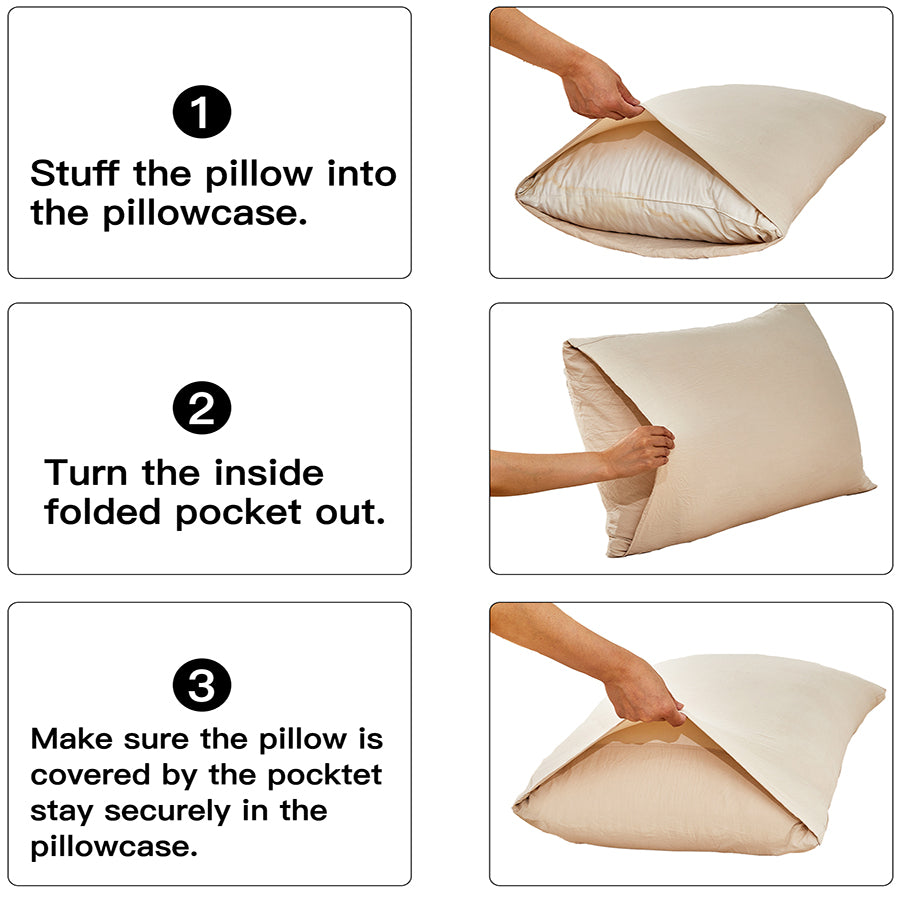 1

Stuff the pillow into the pillowcase.

2

Turn the inside folded pocket out.

3

Make sure the pillow is covered by the pocktet stay securely in the pillowcase.