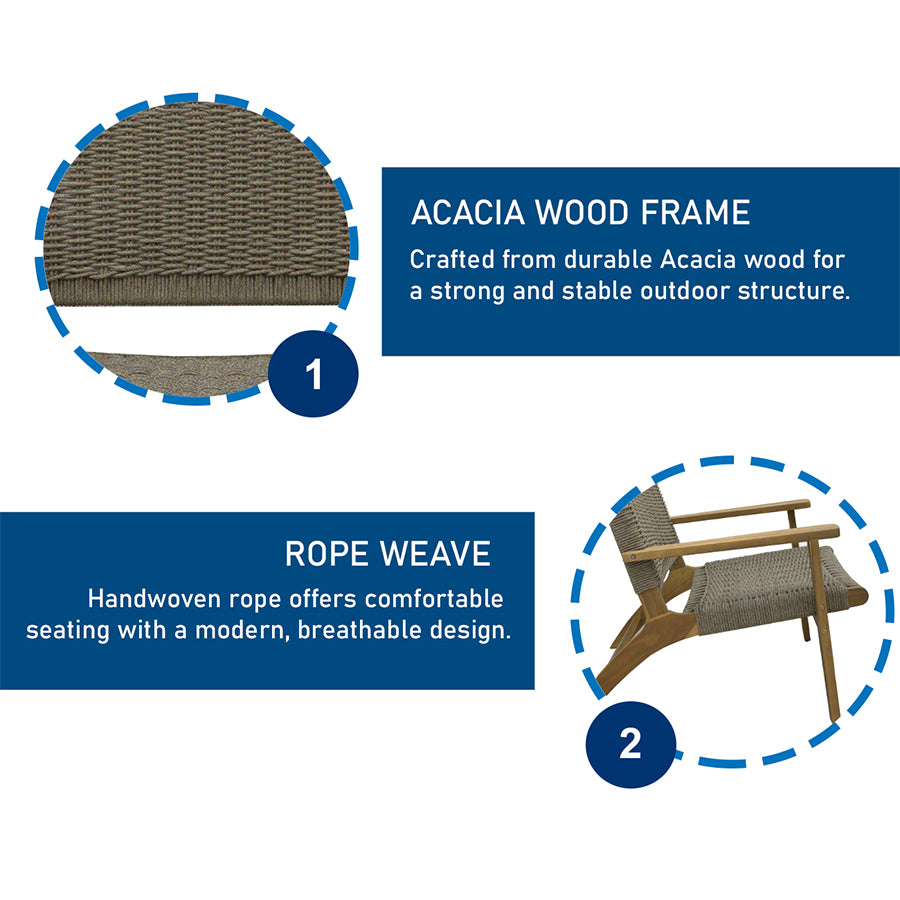 1

ACACIA WOOD FRAME

Crafted from durable Acacia wood for a strong and stable outdoor structure.

ROPE WEAVE

Handwoven rope offers comfortable seating with a modern, breathable design.

2