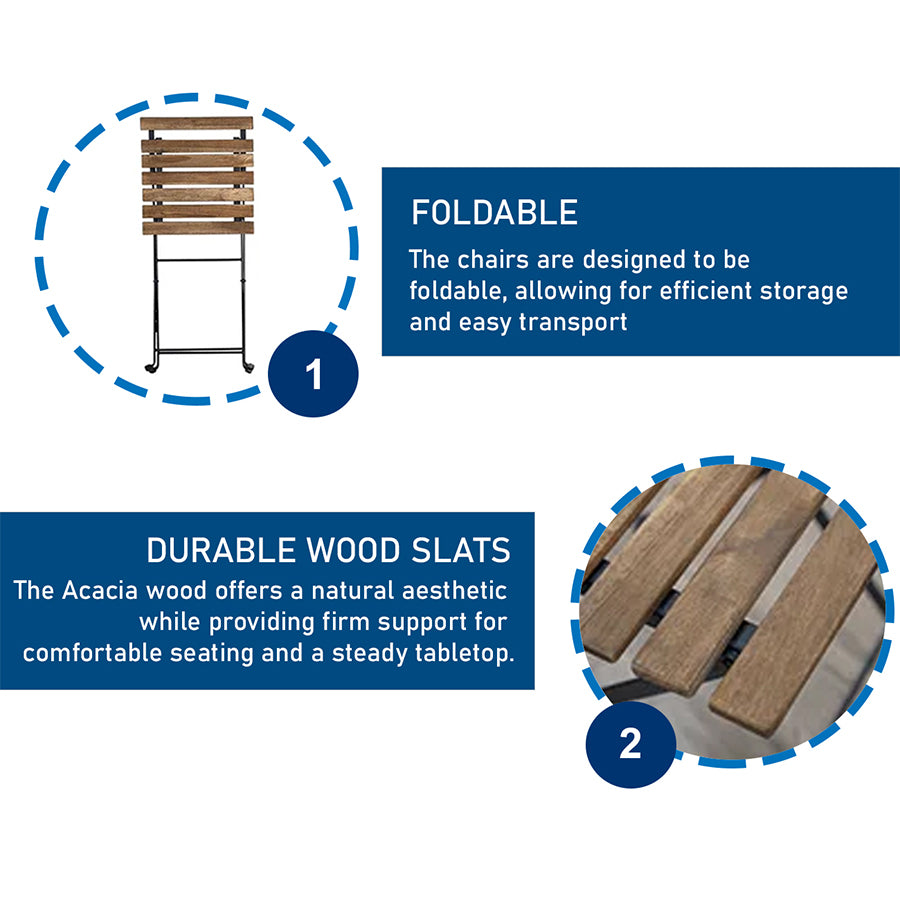 1

FOLDABLE

The chairs are designed to be foldable, allowing for efficient storage and easy transport

DURABLE WOOD SLATS

The Acacia wood offers a natural aesthetic while providing firm support for comfortable seating and a steady tabletop.

2