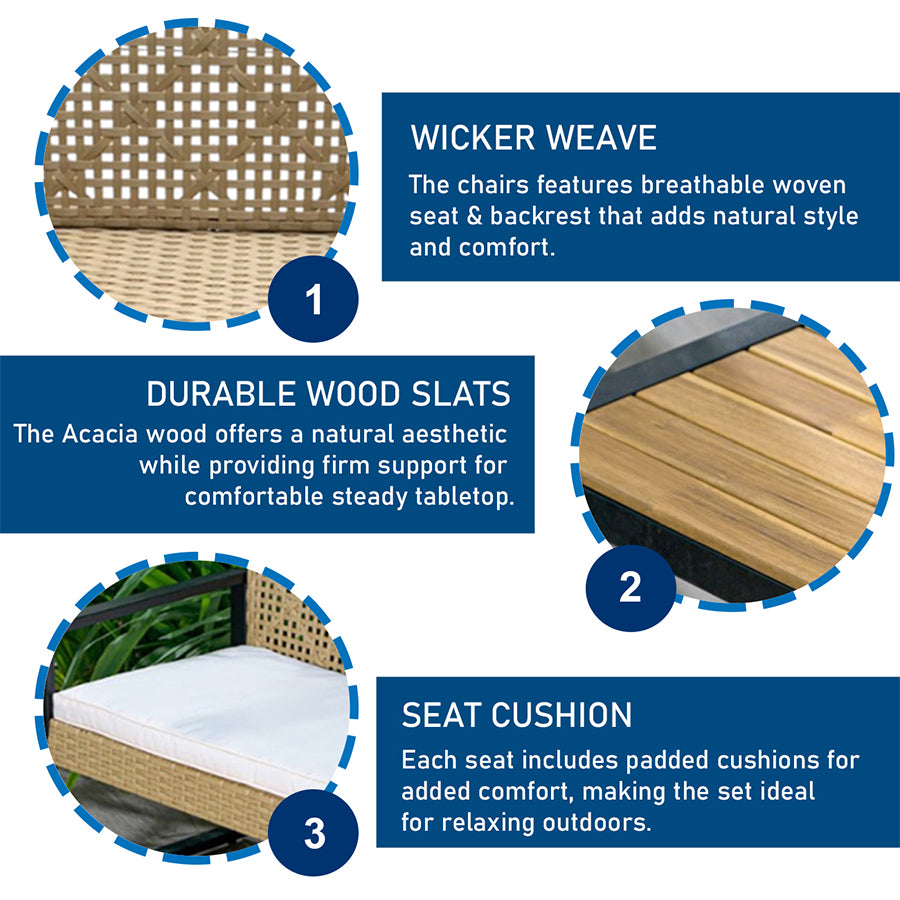 1

WICKER WEAVE

The chairs features breathable woven seat & backrest that adds natural style and comfort.

DURABLE WOOD SLATS

The Acacia wood offers a natural aesthetic while providing firm support for comfortable steady tabletop.

2

3

SEAT CUSHION

Each seat includes padded cushions for added comfort, making the set ideal for relaxing outdoors.