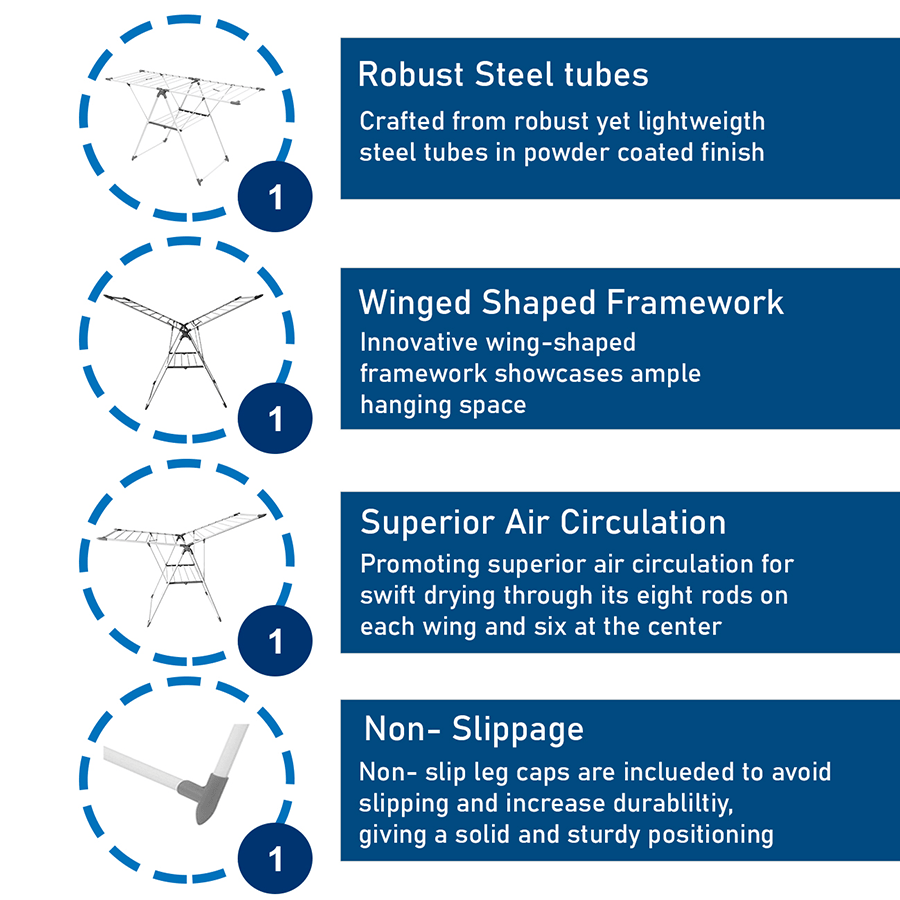 1

Robust Steel tubes

Crafted from robust yet lightweigth steel tubes in powder coated finish

1

Winged Shaped Framework

Innovative wing-shaped framework showcases ample hanging space

1

Superior Air Circulation

Promoting superior air circulation for swift drying through its eight rods on each wing and six at the center

1

Non- Slippage

Non- slip leg caps are inclueded to avoid slipping and increase durabliltiy, giving a solid and sturdy positioning