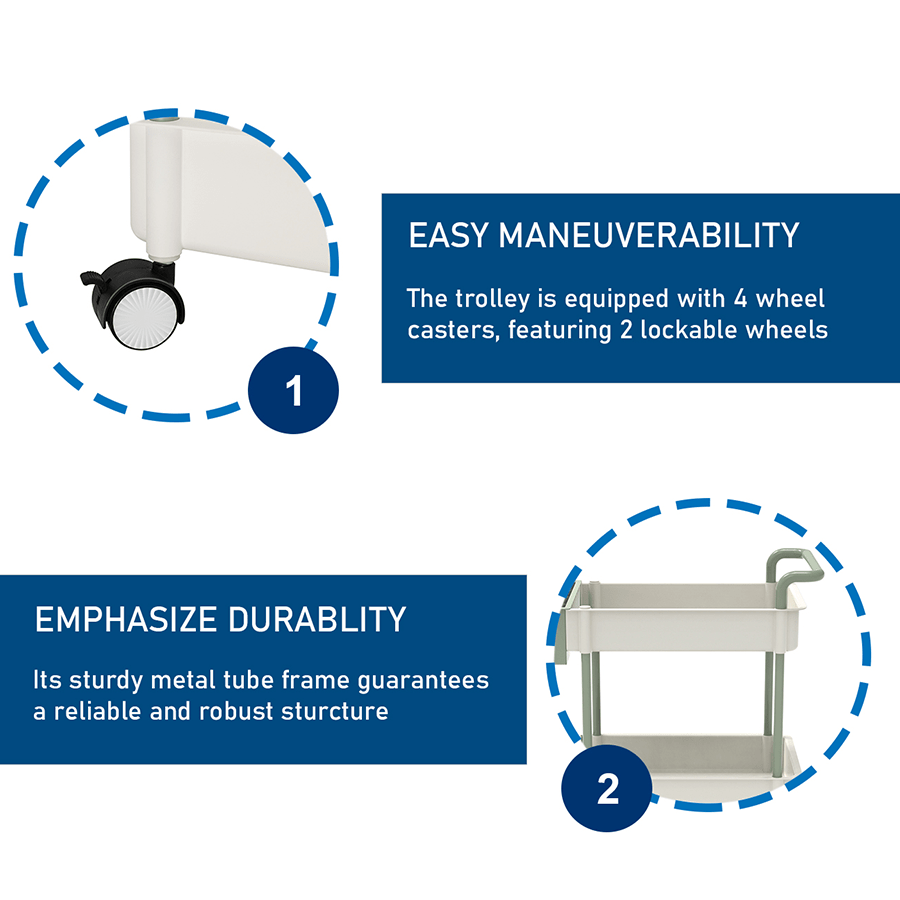 1

EASY MANEUVERABILITY

The trolley is equipped with 4 wheel casters, featuring 2 lockable wheels

EMPHASIZE DURABLITY

Its sturdy metal tube frame guarantees a reliable and robust sturcture

2