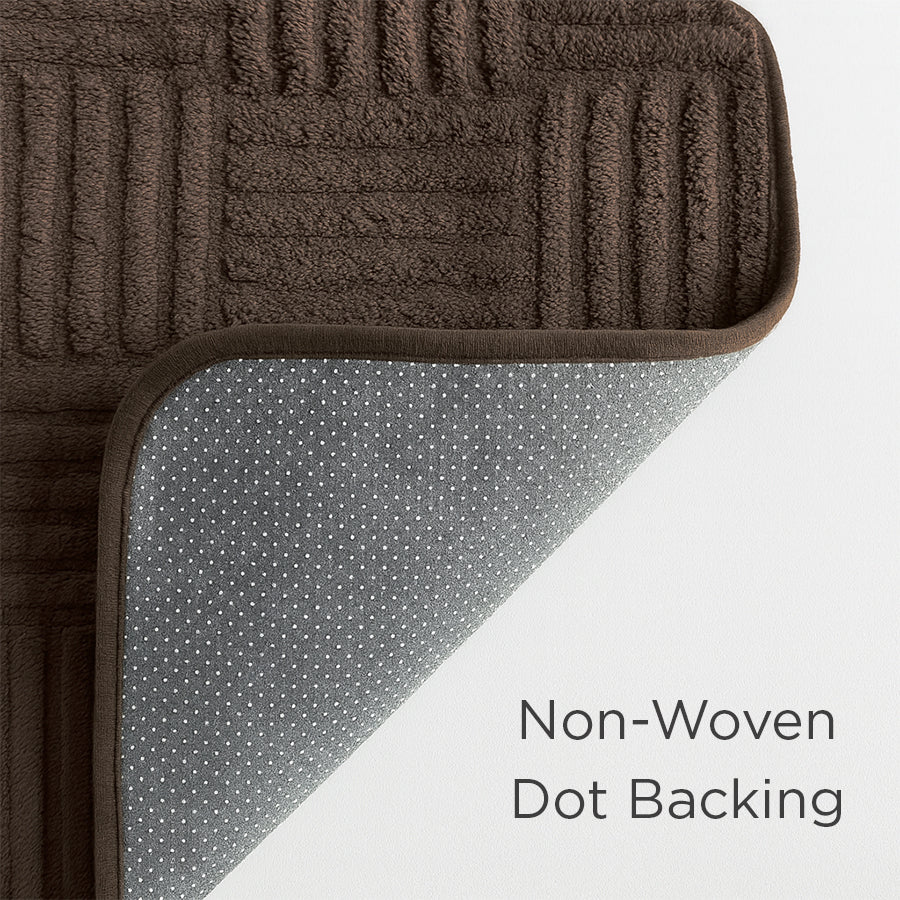 Non-Woven
Dot Backing