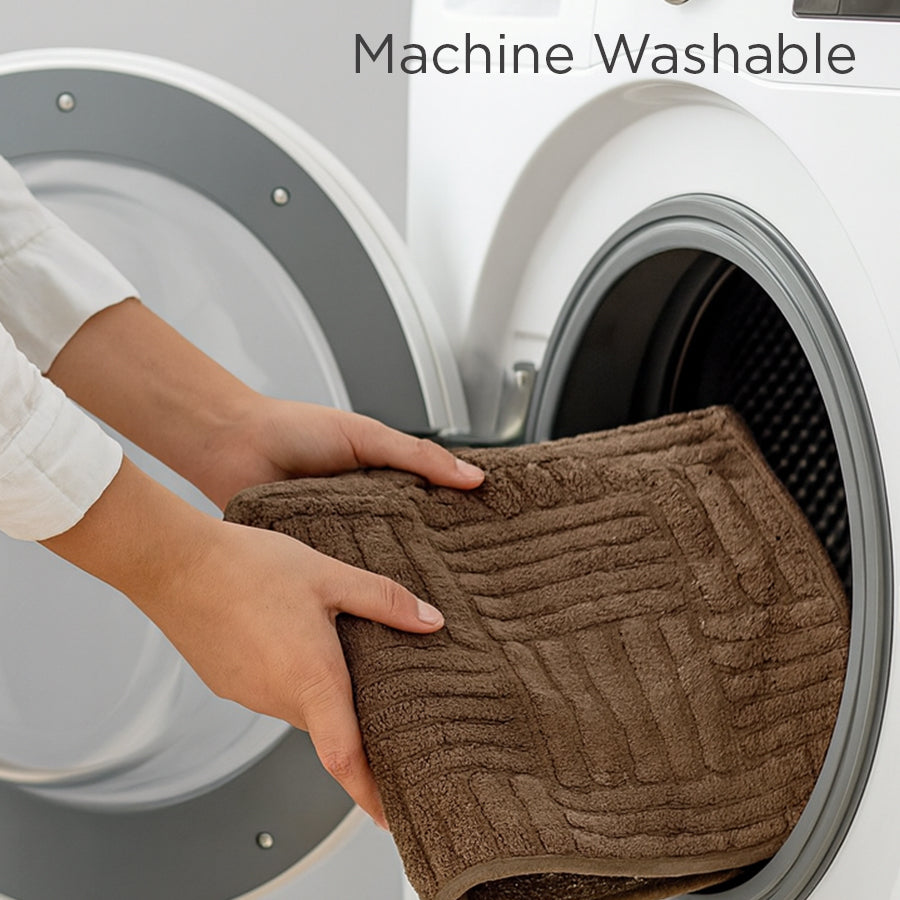 Machine Washable