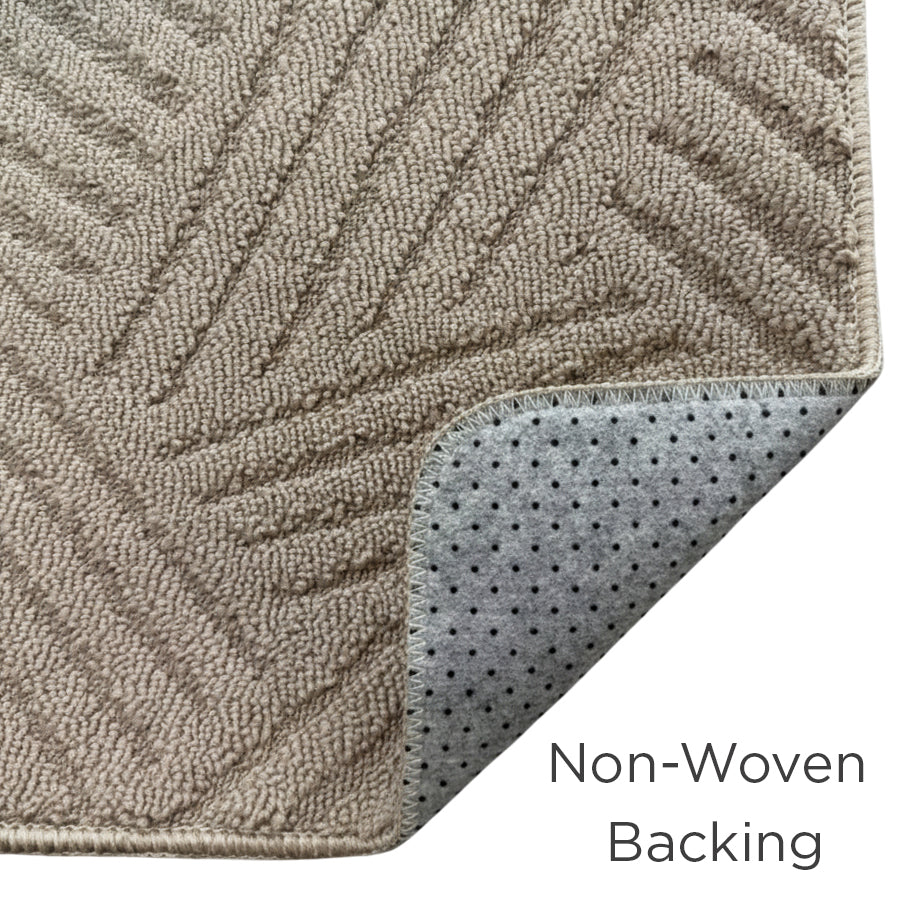 Non-Woven
Backing