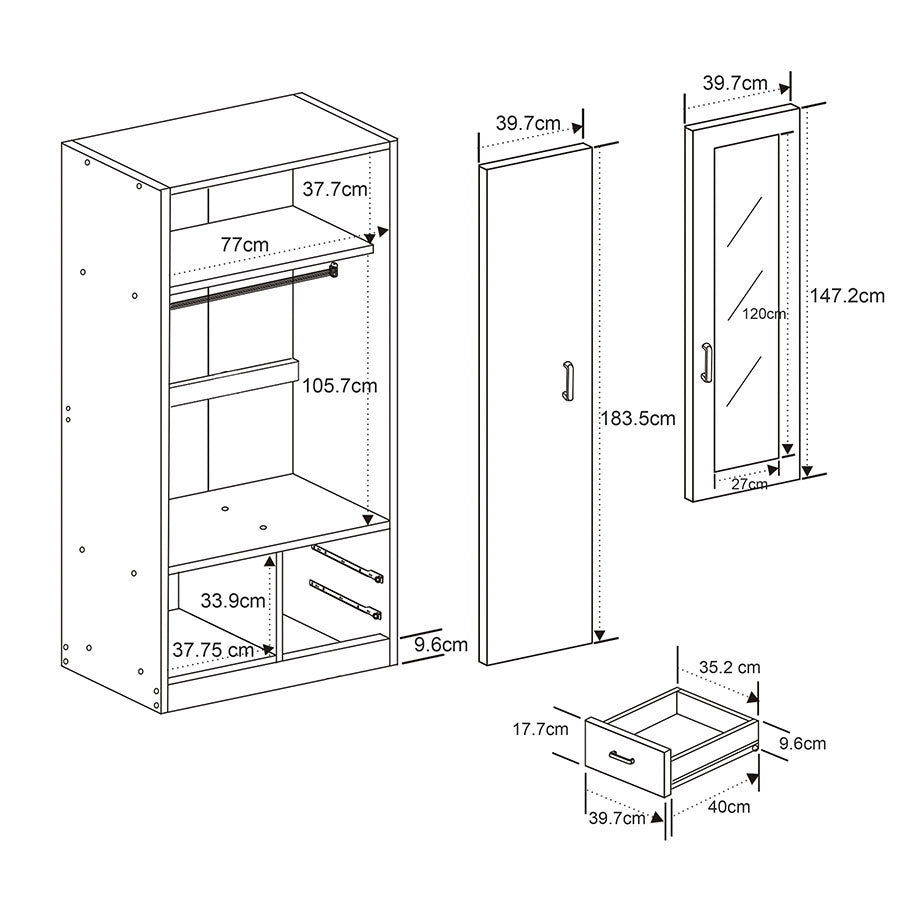 37.7cm
77cm
105.7cm
33.9cm
37.75 cm
9.6cm
39.7cm
183.5cm
39.7cm
120cm
147.2cm
27cm
35.2 cm
17.7cm
9.6cm
39.7cm
40cm