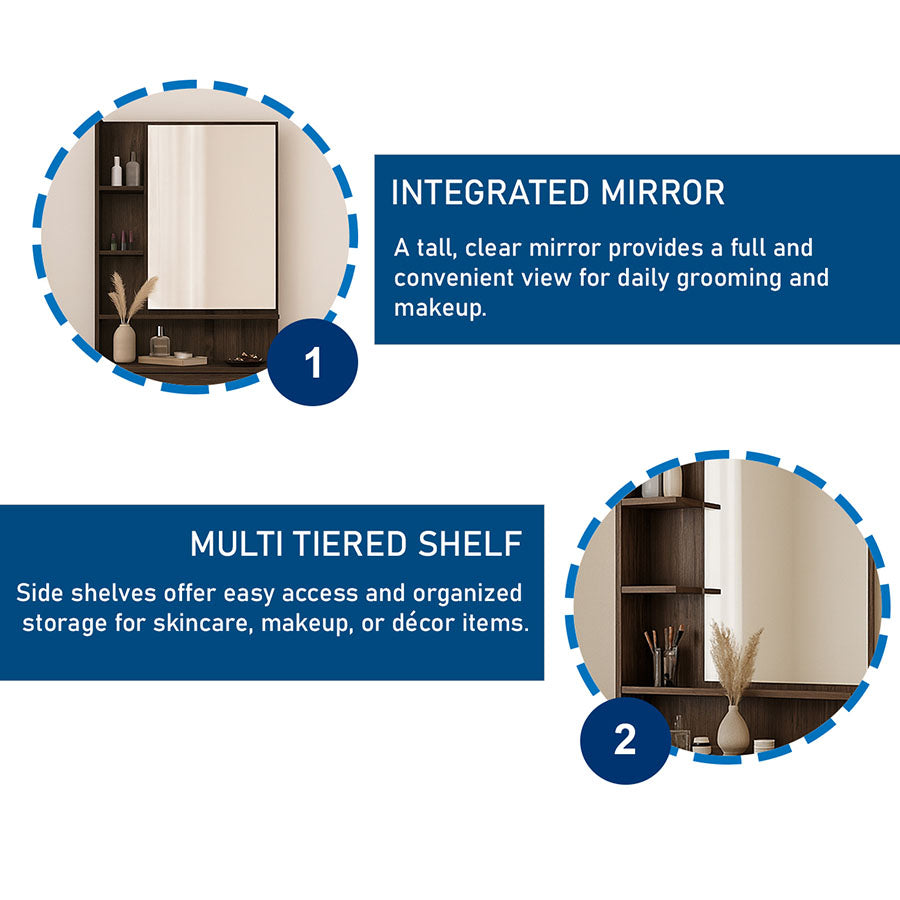 1

INTEGRATED MIRROR

A tall, clear mirror provides a full and convenient view for daily grooming and makeup.

MULTI TIERED SHELF

Side shelves offer easy access and organized storage for skincare, makeup, or décor items.

2