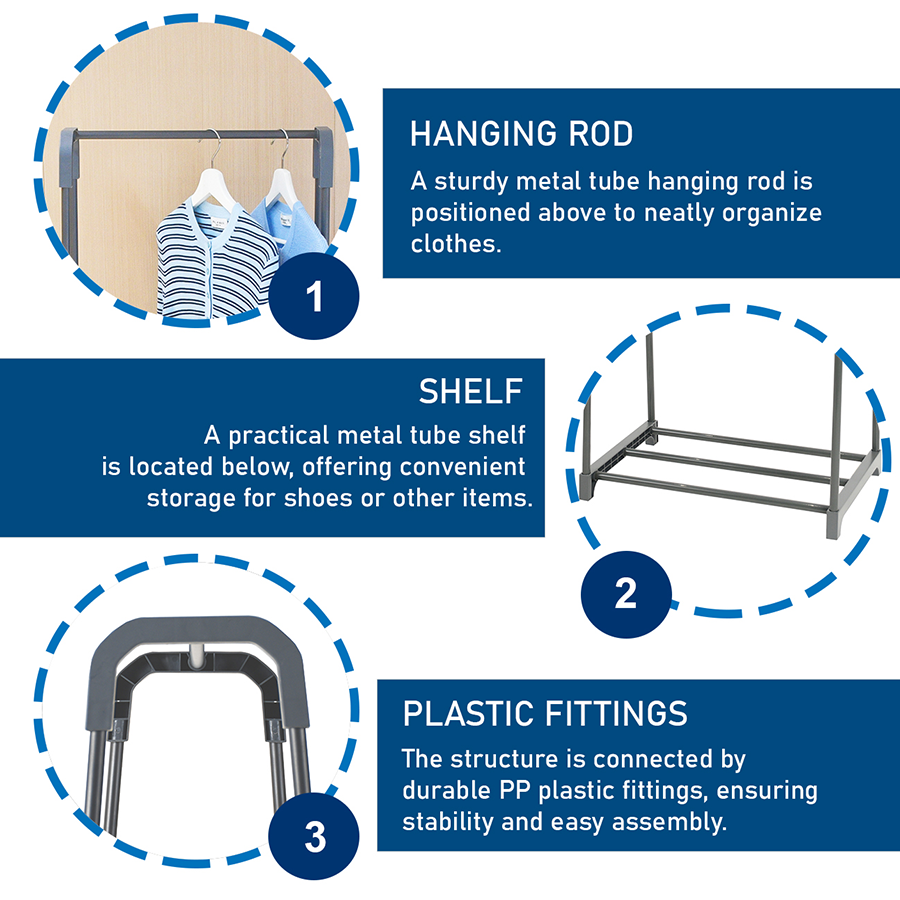 1

HANGING ROD

A sturdy metal tube hanging rod is positioned above to neatly organize clothes.

SHELF

A practical metal tube shelf is located below, offering convenient storage for shoes or other items.

2

3

PLASTIC FITTINGS

The structure is connected by durable PP plastic fittings, ensuring stability and easy assembly.