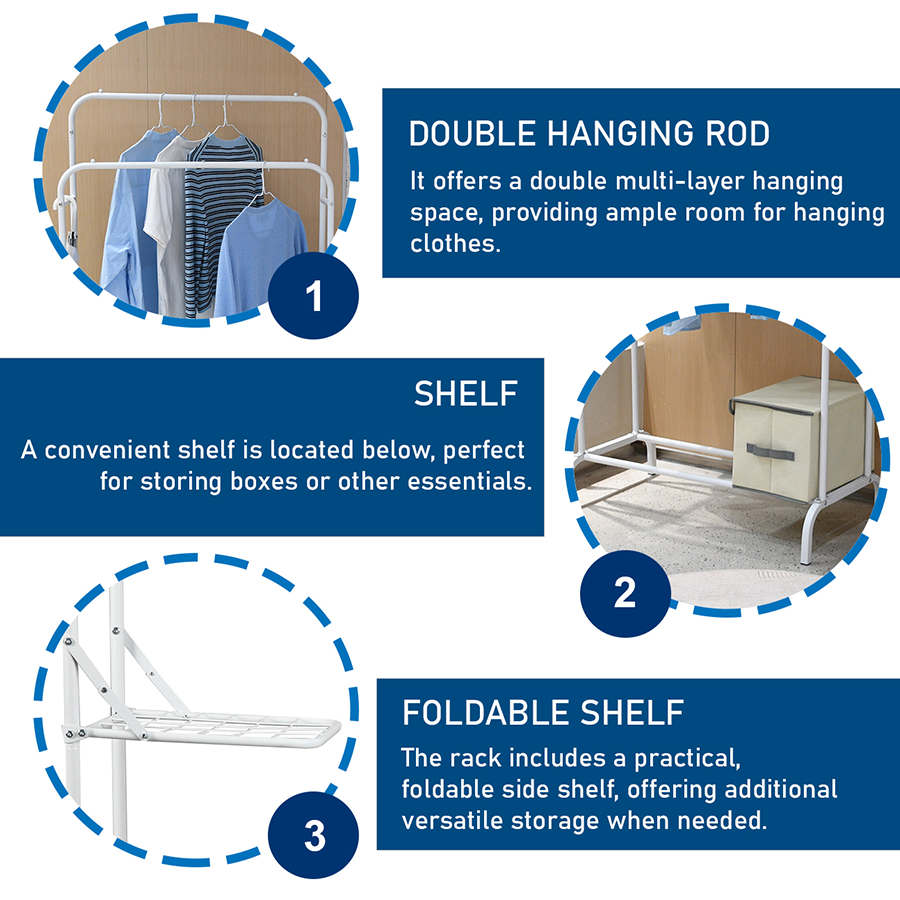 1

DOUBLE HANGING ROD

It offers a double multi-layer hanging space, providing ample room for hanging clothes.

SHELF

A convenient shelf is located below, perfect for storing boxes or other essentials.

2

3

FOLDABLE SHELF

The rack includes a practical, foldable side shelf, offering additional versatile storage when needed.