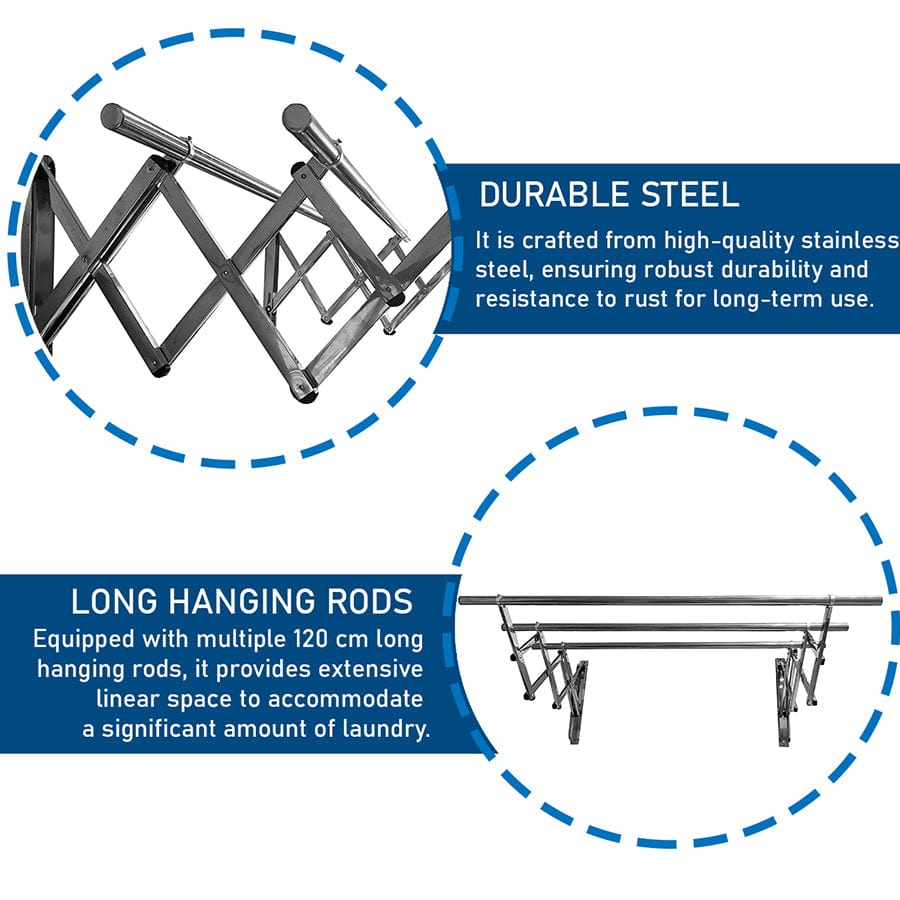 DURABLE STEEL
It is crafted from high-quality stainless steel, ensuring robust durability and resistance to rust for long-term use.

LONG HANGING RODS
Equipped with multiple 120 cm long hanging rods, it provides extensive linear space to accommodate a significant amount of laundry.