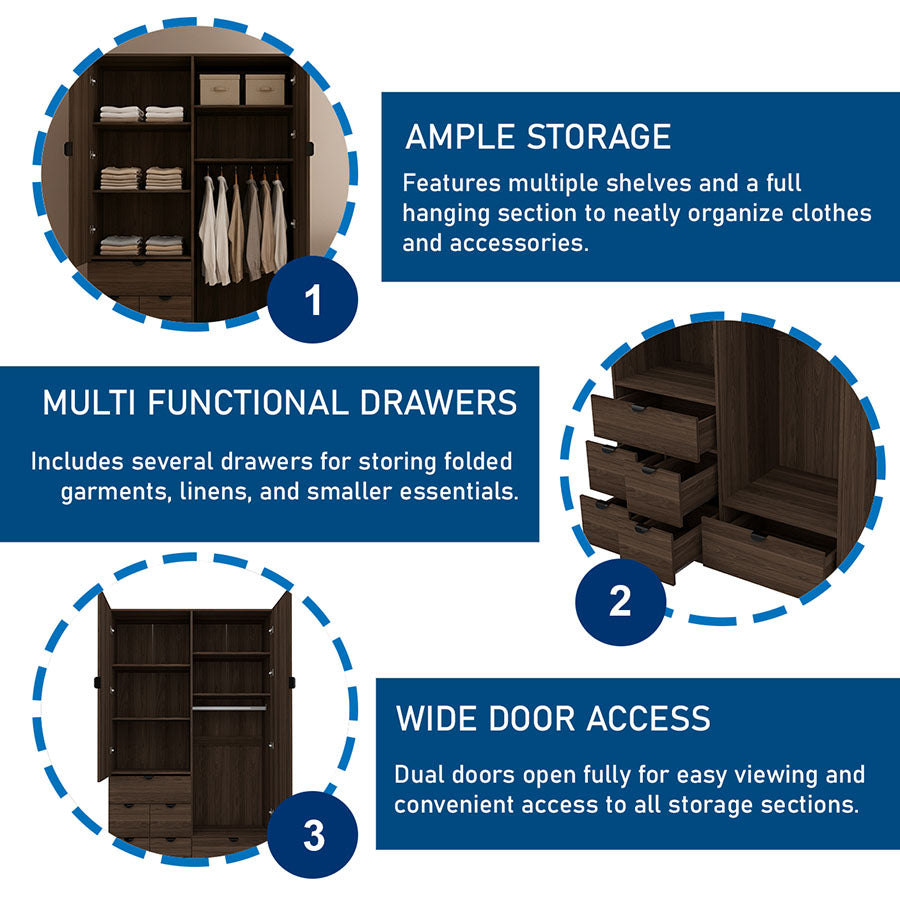 1

AMPLE STORAGE

Features multiple shelves and a full hanging section to neatly organize clothes and accessories.

MULTI FUNCTIONAL DRAWERS

Includes several drawers for storing folded garments, linens, and smaller essentials.

2

3

WIDE DOOR ACCESS

Dual doors open fully for easy viewing and convenient access to all storage sections.