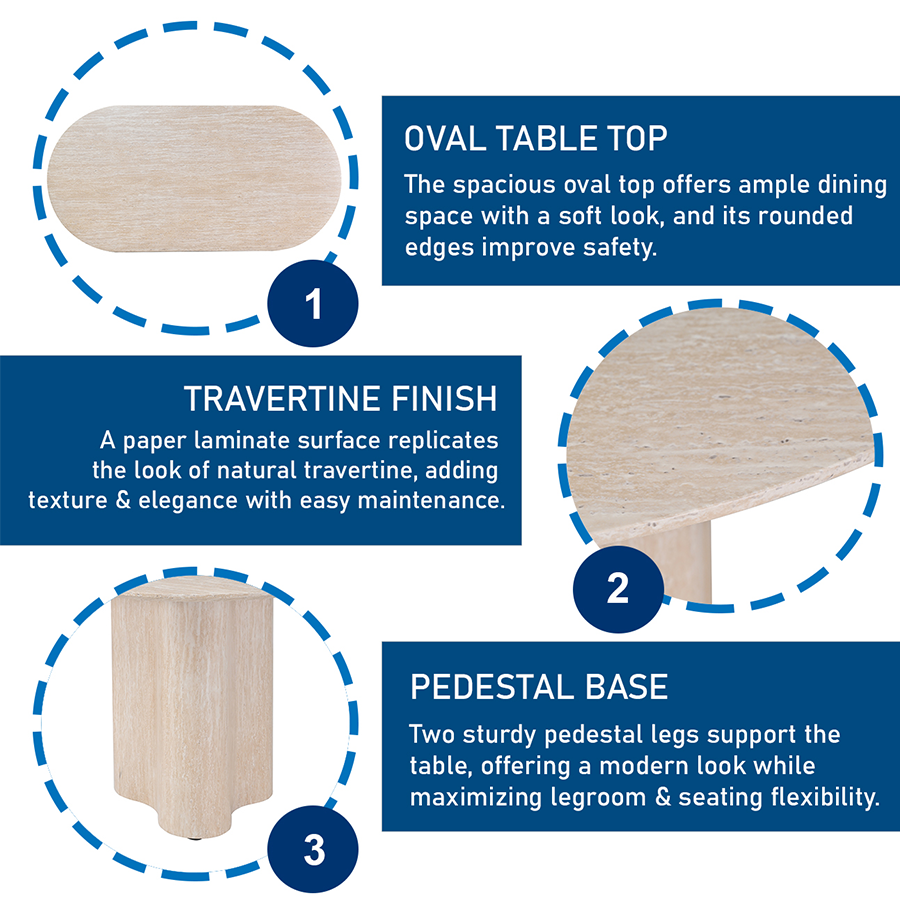 1

OVAL TABLE TOP

The spacious oval top offers ample dining space with a soft look, and its rounded edges improve safety.

TRAVERTINE FINISH

A paper laminate surface replicates the look of natural travertine, adding texture & elegance with easy maintenance.

2

3

PEDESTAL BASE

Two sturdy pedestal legs support the table, offering a modern look while maximizing legroom & seating flexibility.