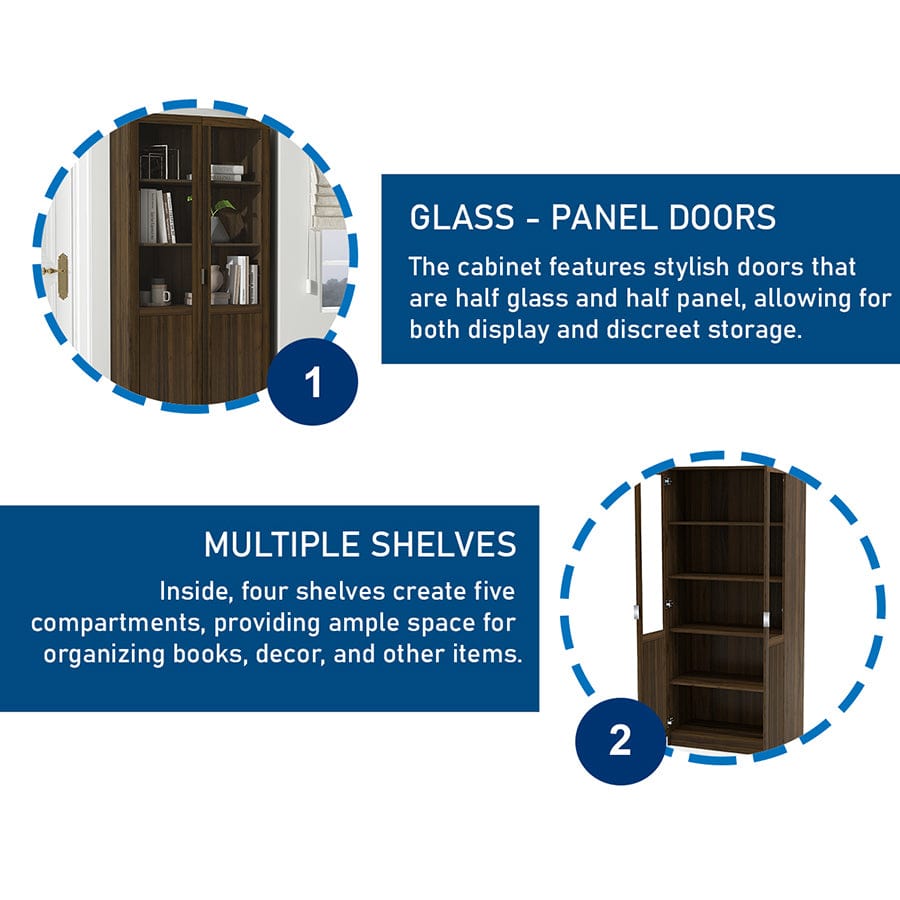 1

GLASS - PANEL DOORS

The cabinet features stylish doors that are half glass and half panel, allowing for both display and discreet storage.

MULTIPLE SHELVES

Inside, four shelves create five compartments, providing ample space for organizing books, decor, and other items.

2