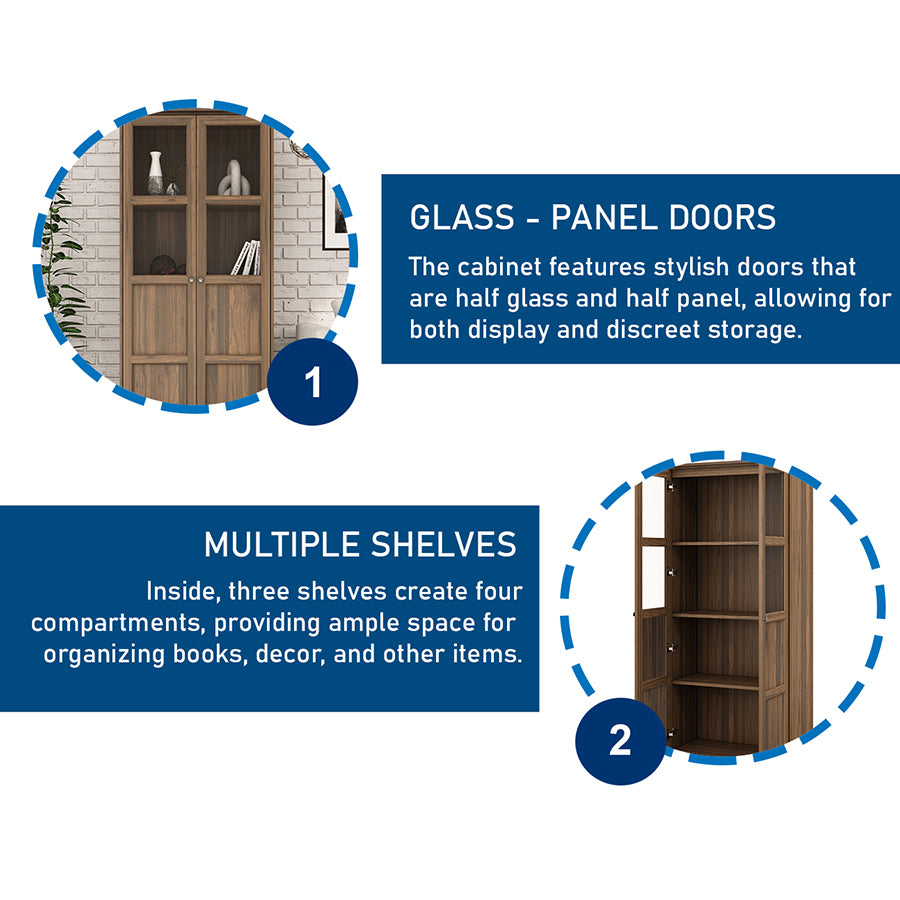 1

GLASS - PANEL DOORS

The cabinet features stylish doors that are half glass and half panel, allowing for both display and discreet storage.

MULTIPLE SHELVES

Inside, three shelves create four compartments, providing ample space for organizing books, decor, and other items.

2