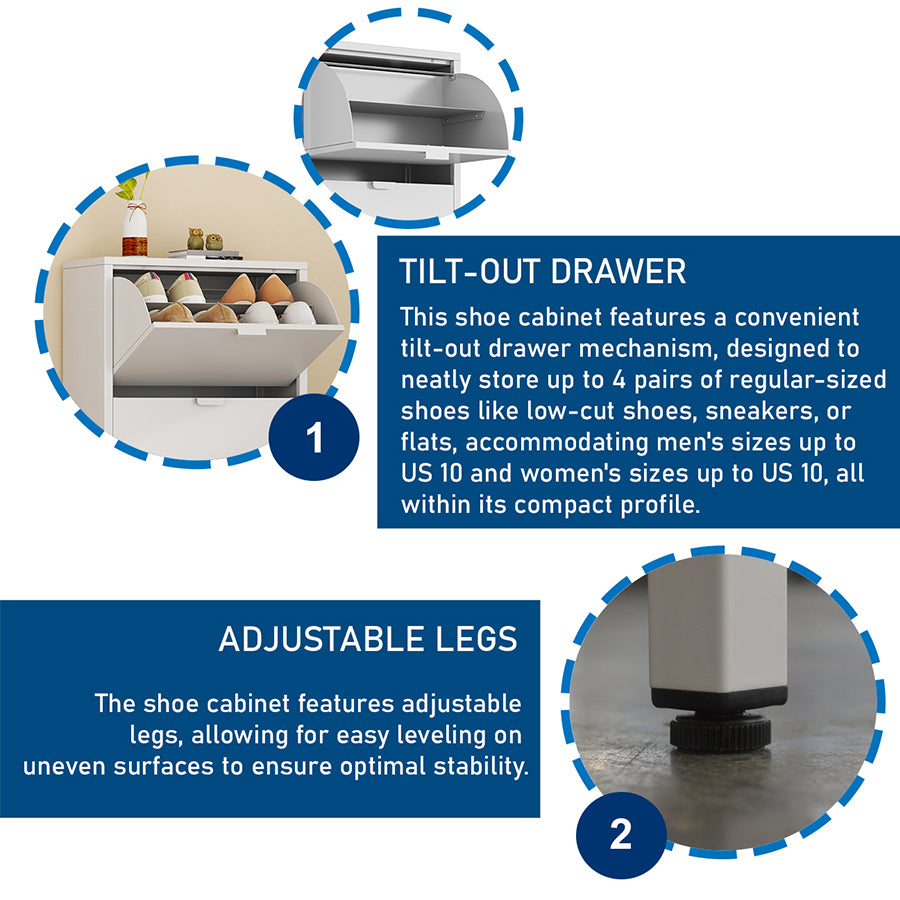 1

TILT-OUT DRAWER

This shoe cabinet features a convenient tilt-out drawer mechanism, designed to neatly store up to 4 pairs of regular-sized shoes like low-cut shoes, sneakers, or flats, accommodating men's sizes up to US 10 and women's sizes up to US 10, all within its compact profile.

ADJUSTABLE LEGS

The shoe cabinet features adjustable legs, allowing for easy leveling on uneven surfaces to ensure optimal stability.

2