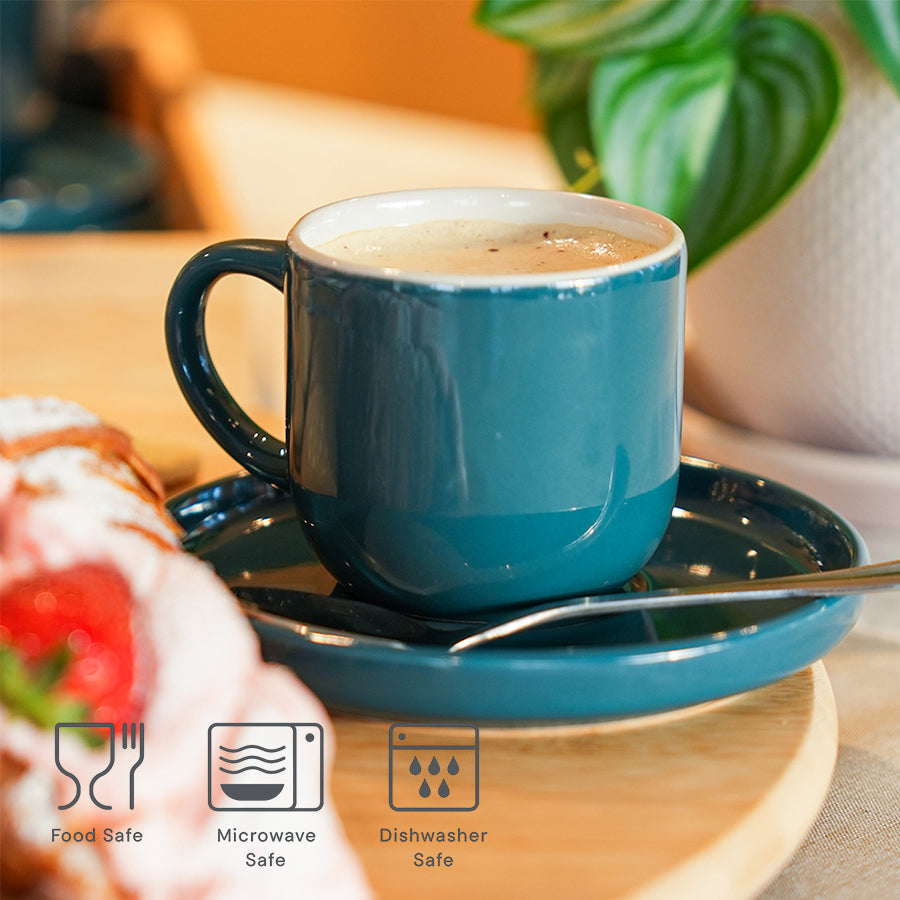 Food Safe

Microwave Safe

Dishwasher Safe