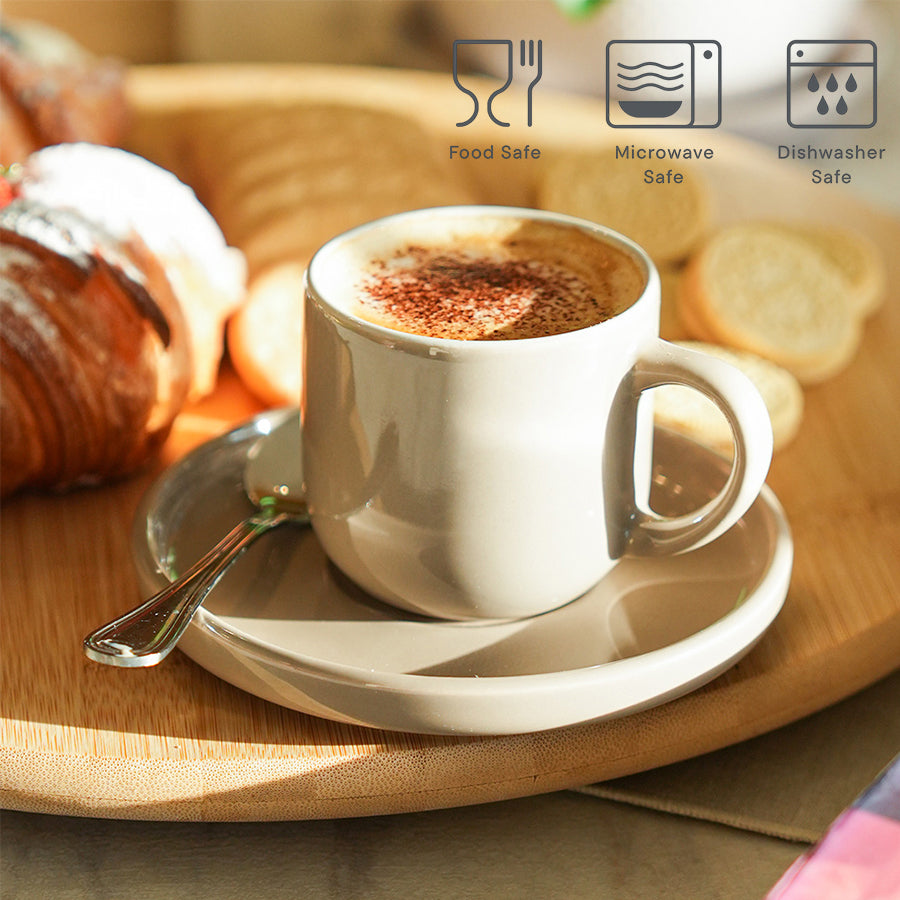 Food Safe

Microwave Safe

Dishwasher Safe