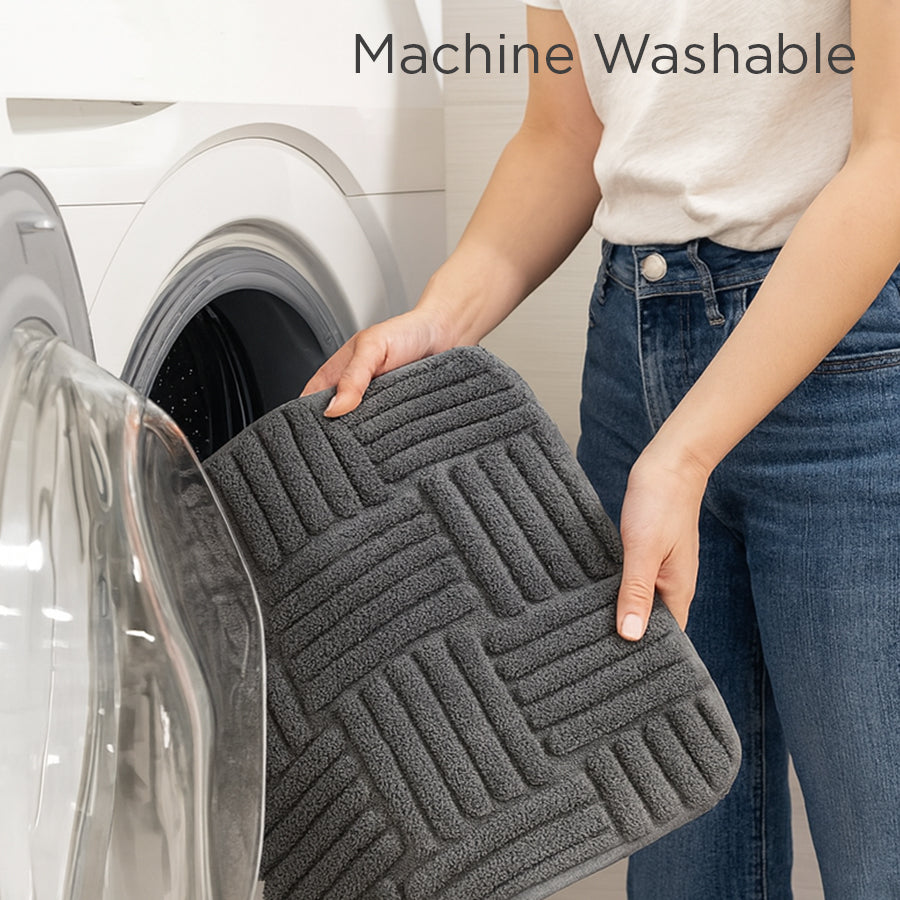 Machine Washable