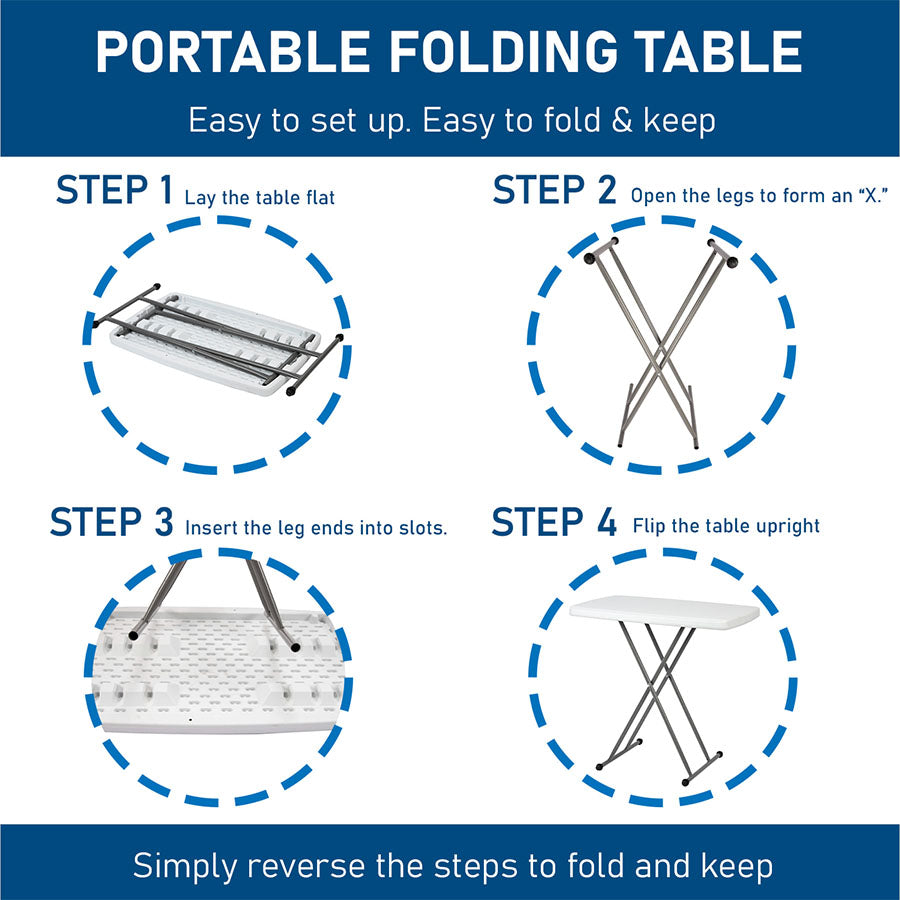 PORTABLE FOLDING TABLE

Easy to set up. Easy to fold & keep

STEP 1 Lay the table flat

STEP 2 Open the legs to form an "X."

STEP 3 Insert the leg ends into slots.

STEP 4 Flip the table upright

Simply reverse the steps to fold and keep