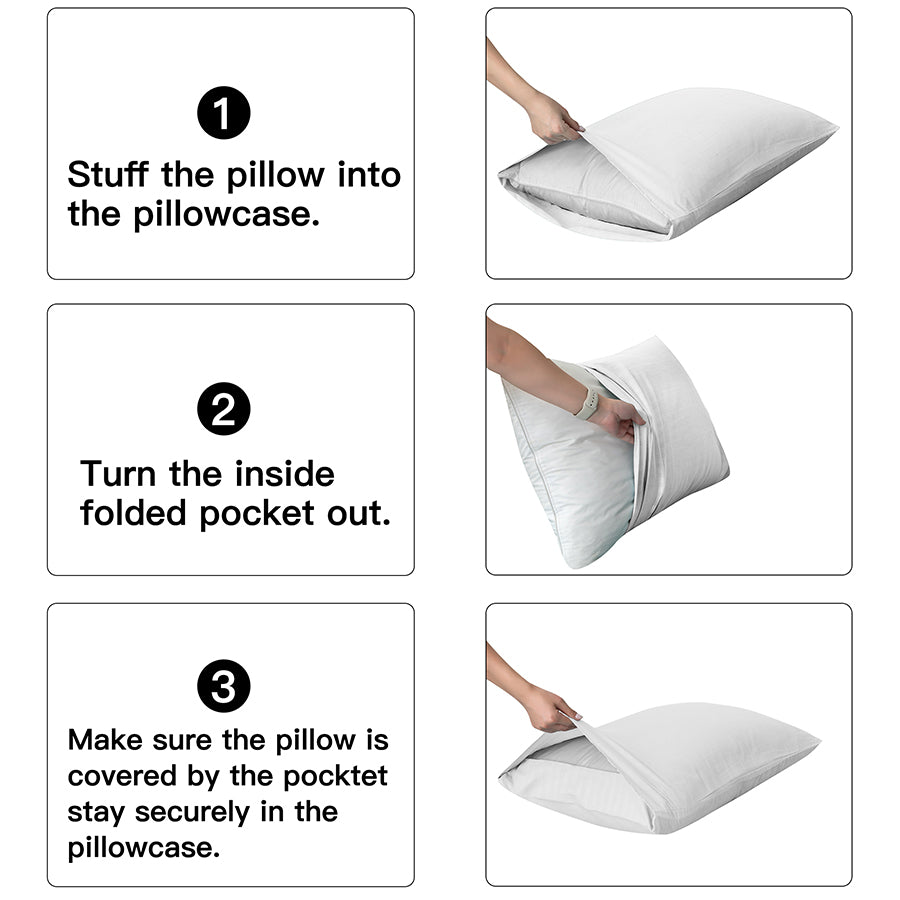 1
Stuff the pillow into the pillowcase.

2
Turn the inside folded pocket out.

3
Make sure the pillow is covered by the pocktet stay securely in the pillowcase.