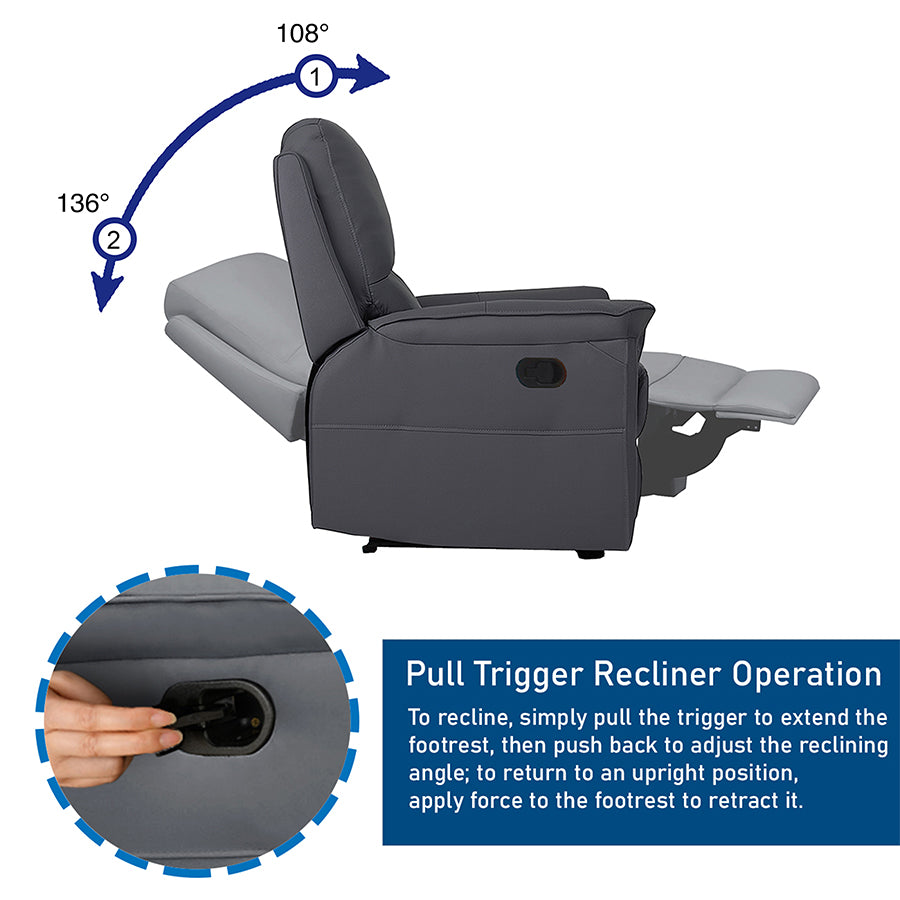 108°

1

136°

2

Pull Trigger Recliner Operation

To recline, simply pull the trigger to extend the footrest, then push back to adjust the reclining angle; to return to an upright position, apply force to the footrest to retract it.