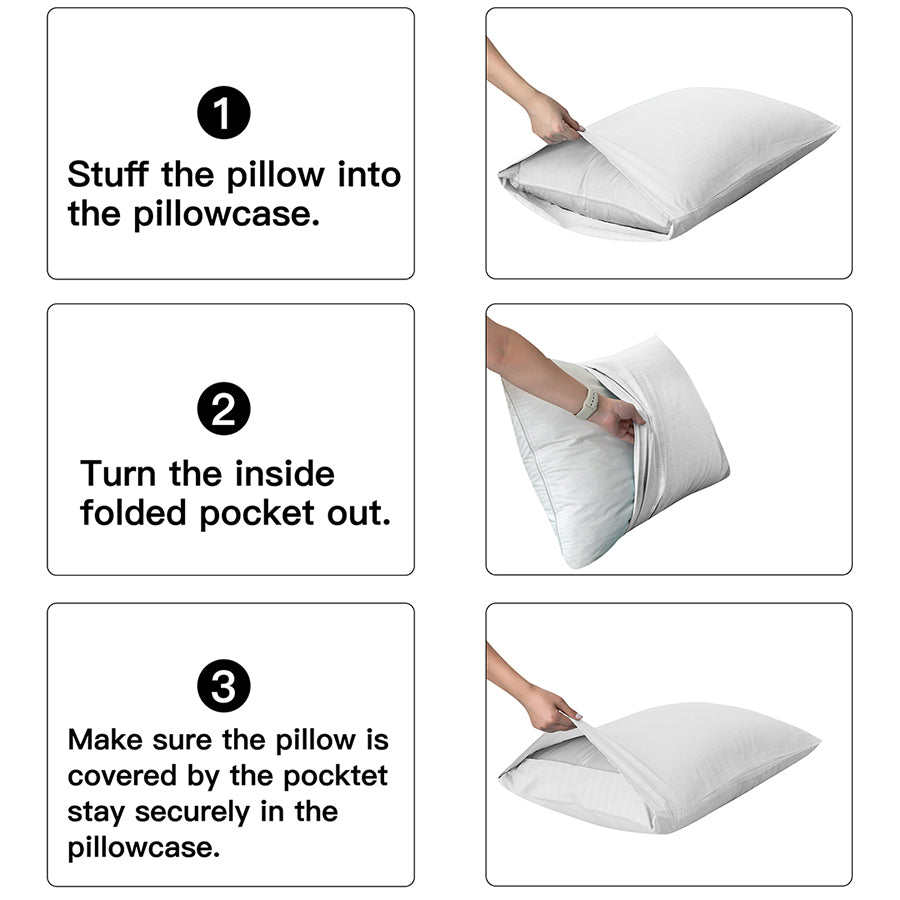 1
Stuff the pillow into the pillowcase.

2
Turn the inside folded pocket out.

3
Make sure the pillow is covered by the pocktet stay securely in the pillowcase.