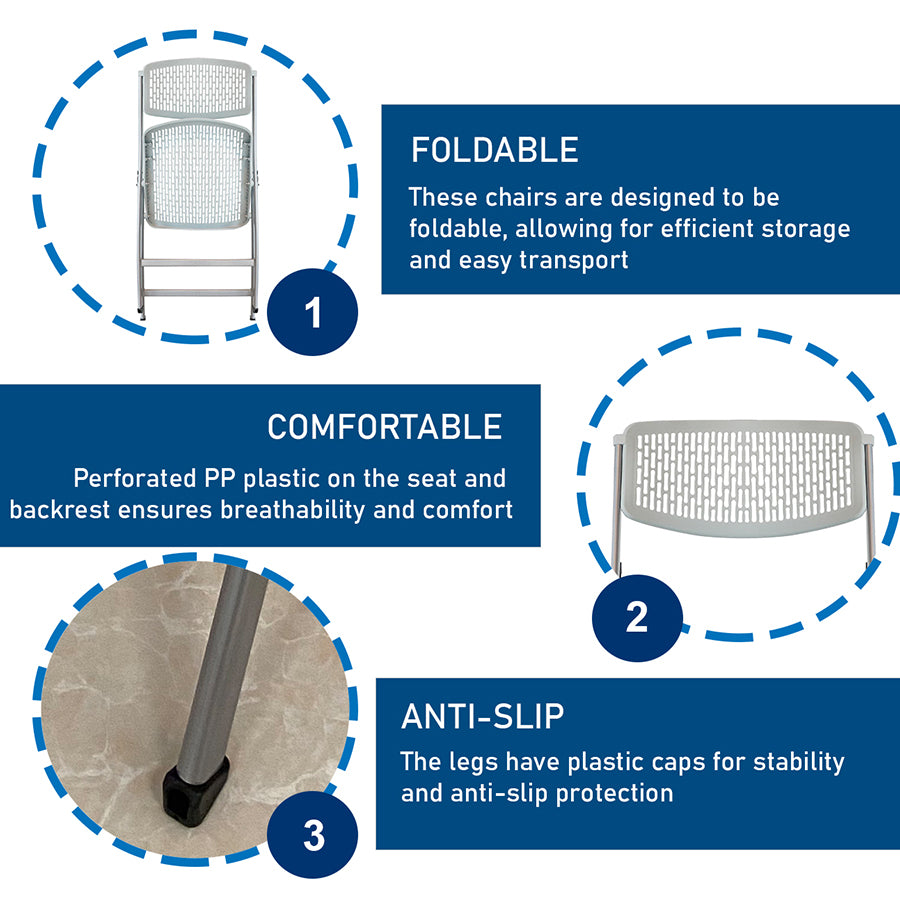 1

FOLDABLE

These chairs are designed to be foldable, allowing for efficient storage and easy transport

COMFORTABLE

Perforated PP plastic on the seat and backrest ensures breathability and comfort

2

3

ANTI-SLIP

The legs have plastic caps for stability and anti-slip protection