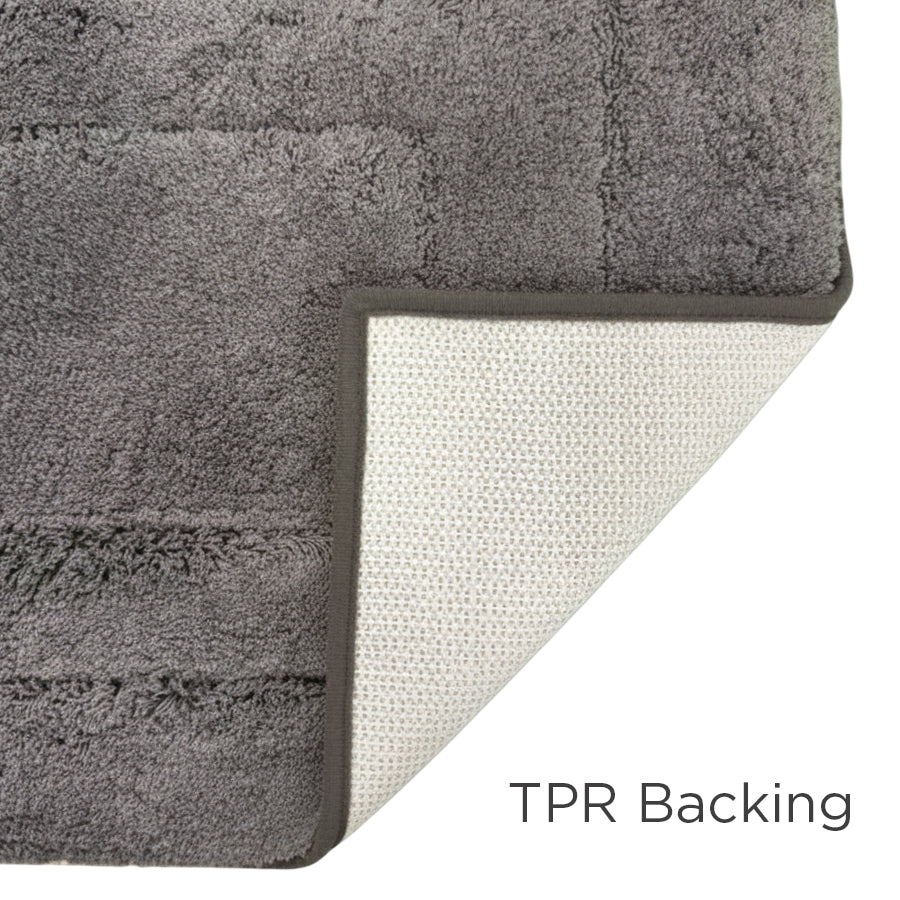 TPR Backing