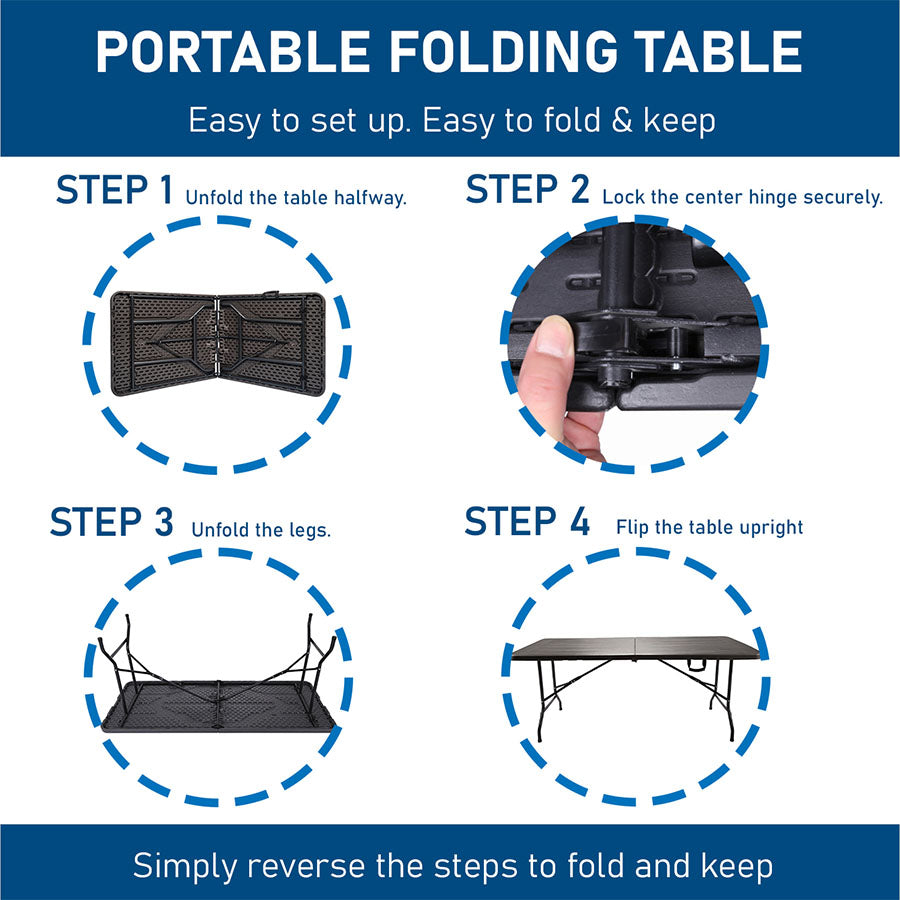 PORTABLE FOLDING TABLE

Easy to set up. Easy to fold & keep

STEP 1 Unfold the table halfway.

STEP 2 Lock the center hinge securely.

STEP 3 Unfold the legs.

STEP 4 Flip the table upright

Simply reverse the steps to fold and keep