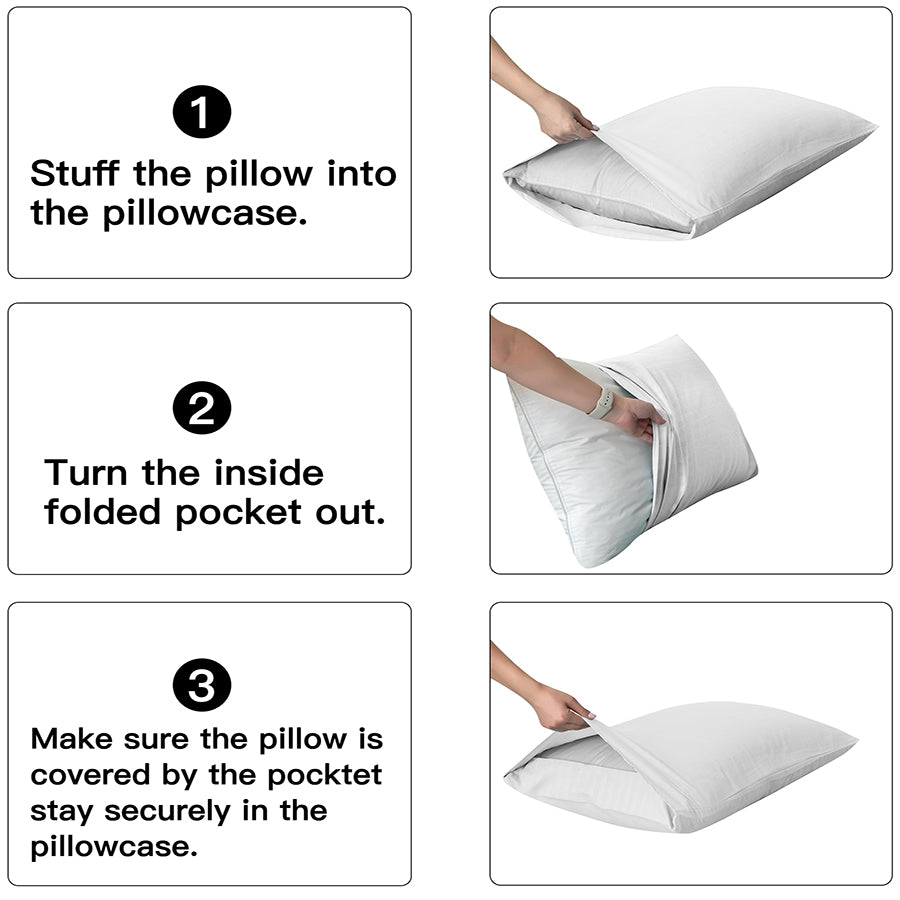 1

Stuff the pillow into the pillowcase.

2

Turn the inside folded pocket out.

3

Make sure the pillow is covered by the pocktet stay securely in the pillowcase.