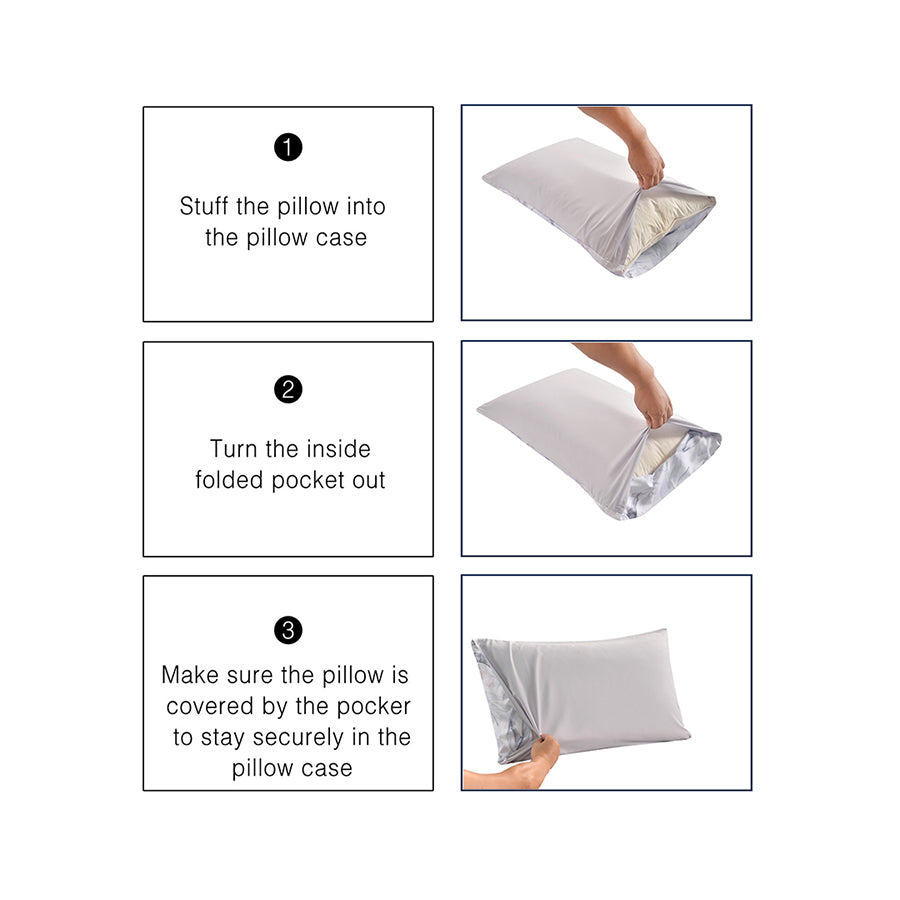 1

Stuff the pillow into the pillow case

2

Turn the inside folded pocket out

3

Make sure the pillow is covered by the pocker to stay securely in the pillow case