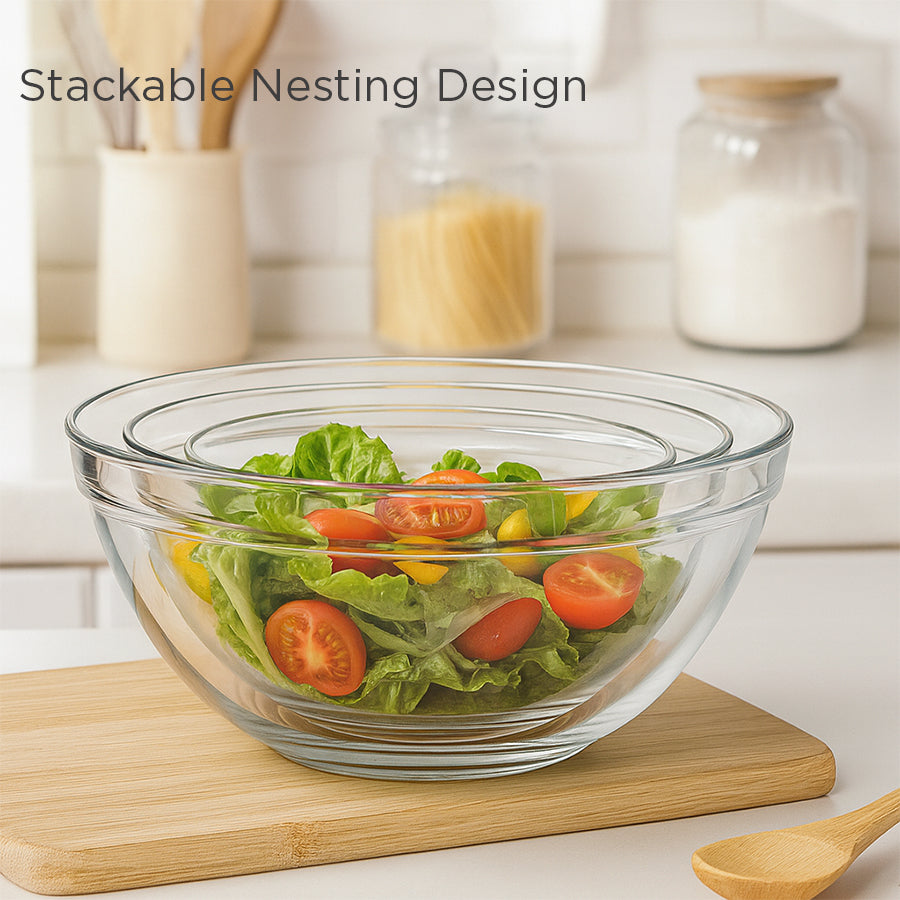 Stackable Nesting Design