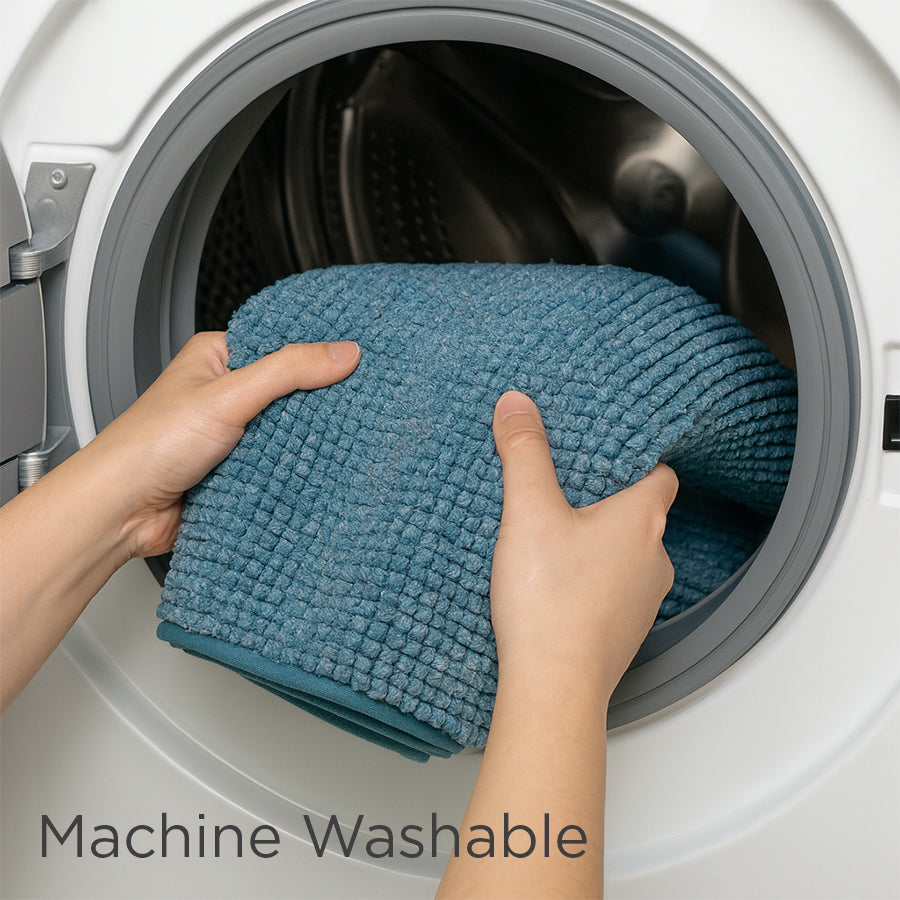 Machine Washable