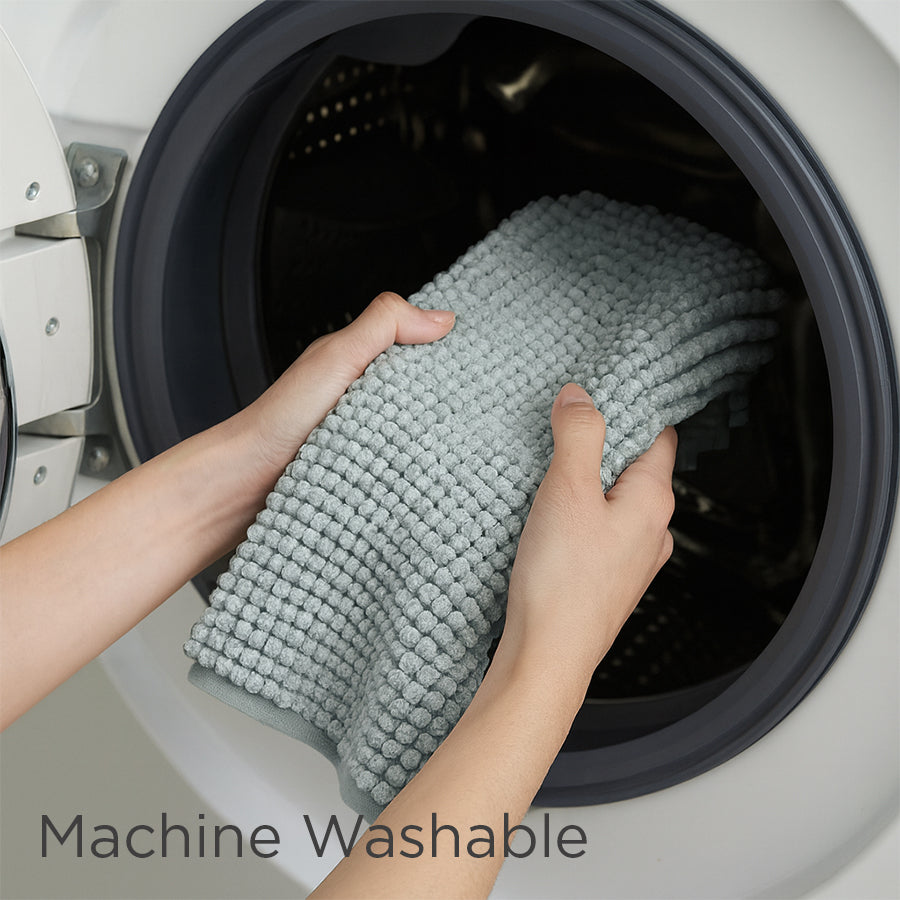 Machine Washable