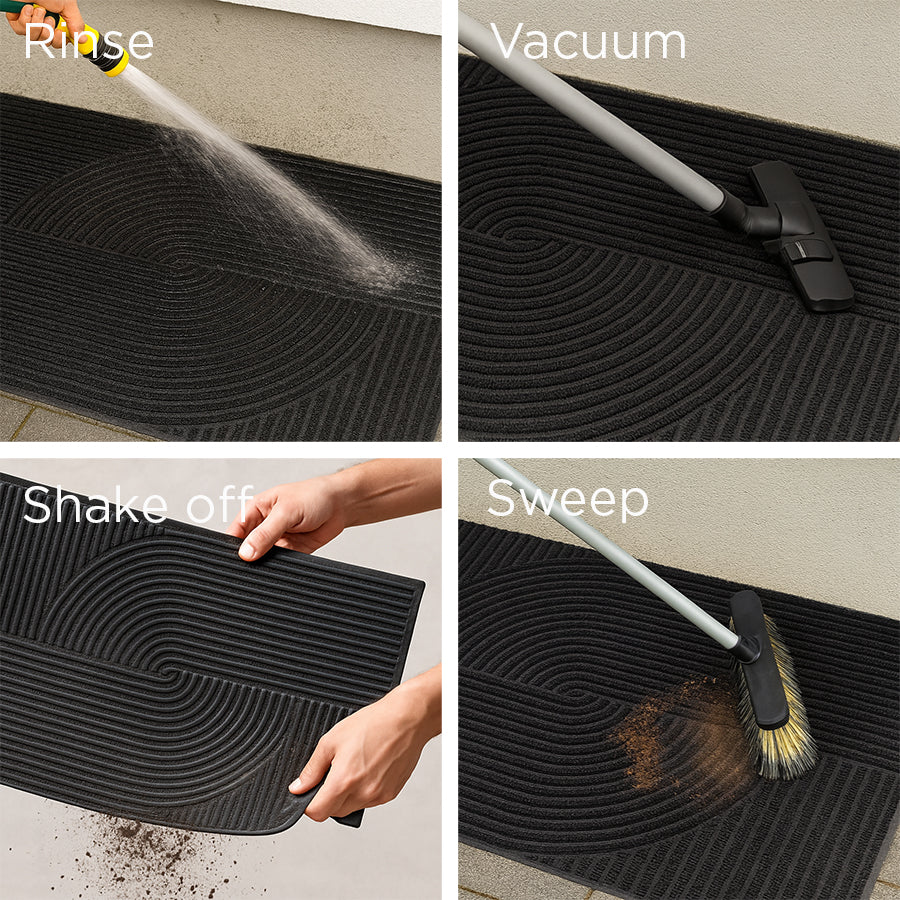 Rinse

Vacuum

Shake off

Sweep