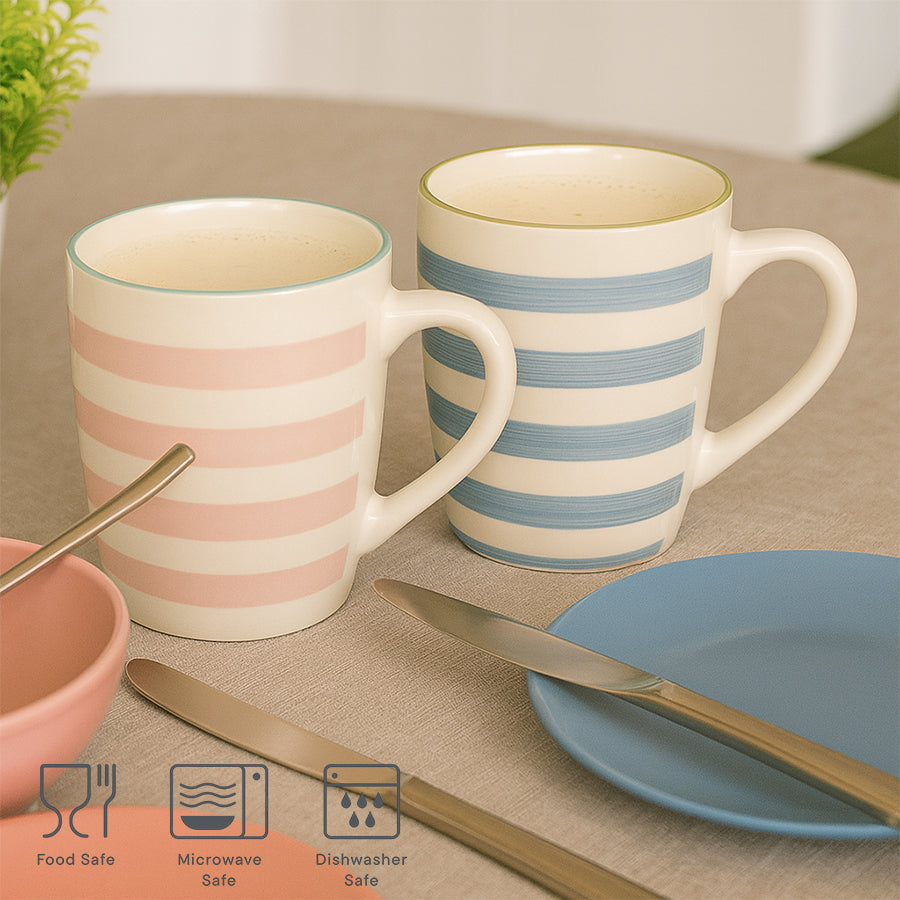 Food Safe

Microwave Safe

Dishwasher Safe