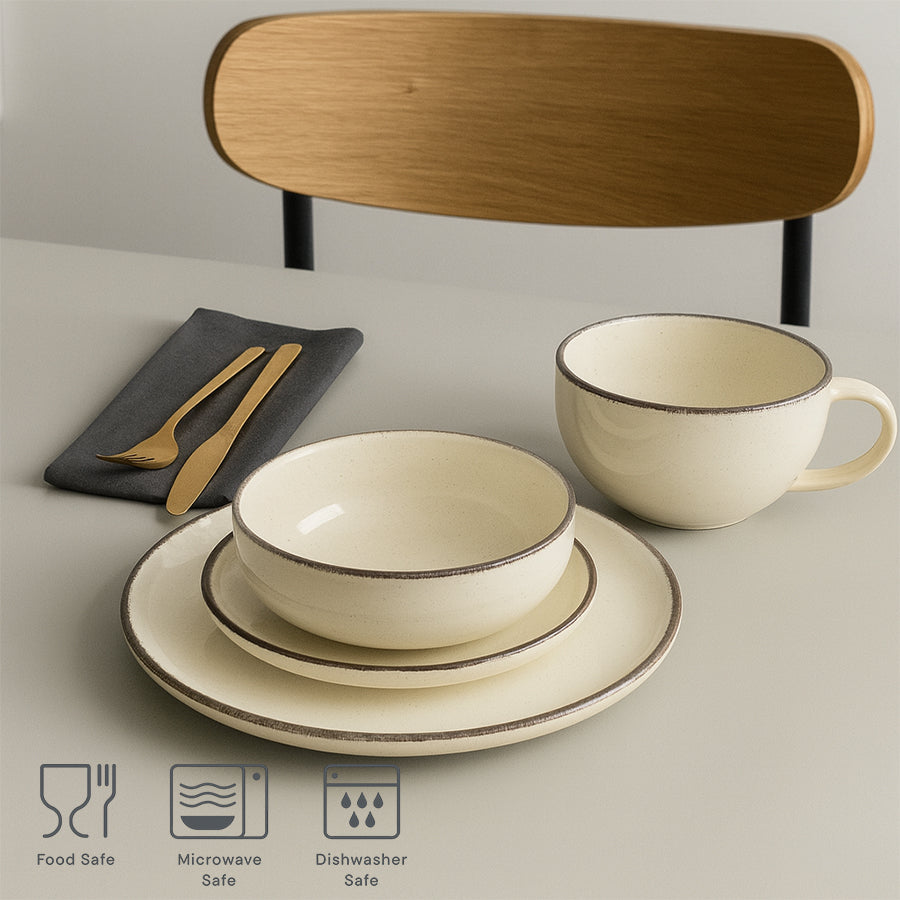 Food Safe

Microwave Safe

Dishwasher Safe