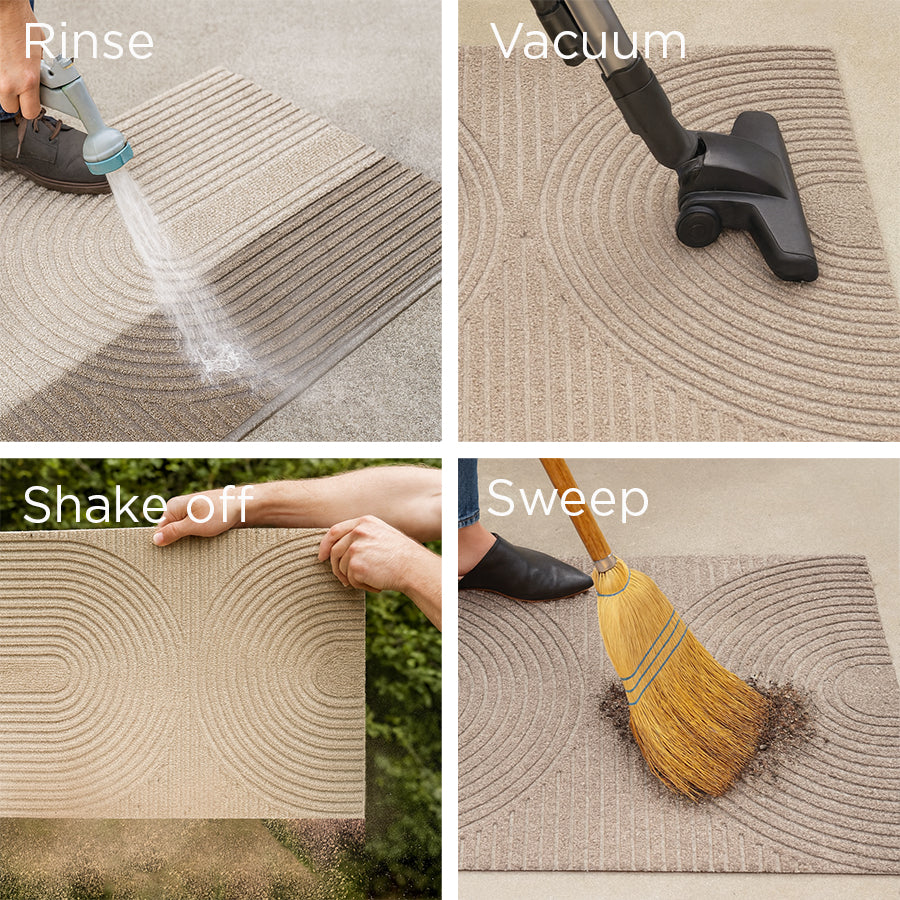 Rinse

Vacuum

Shake off

Sweep