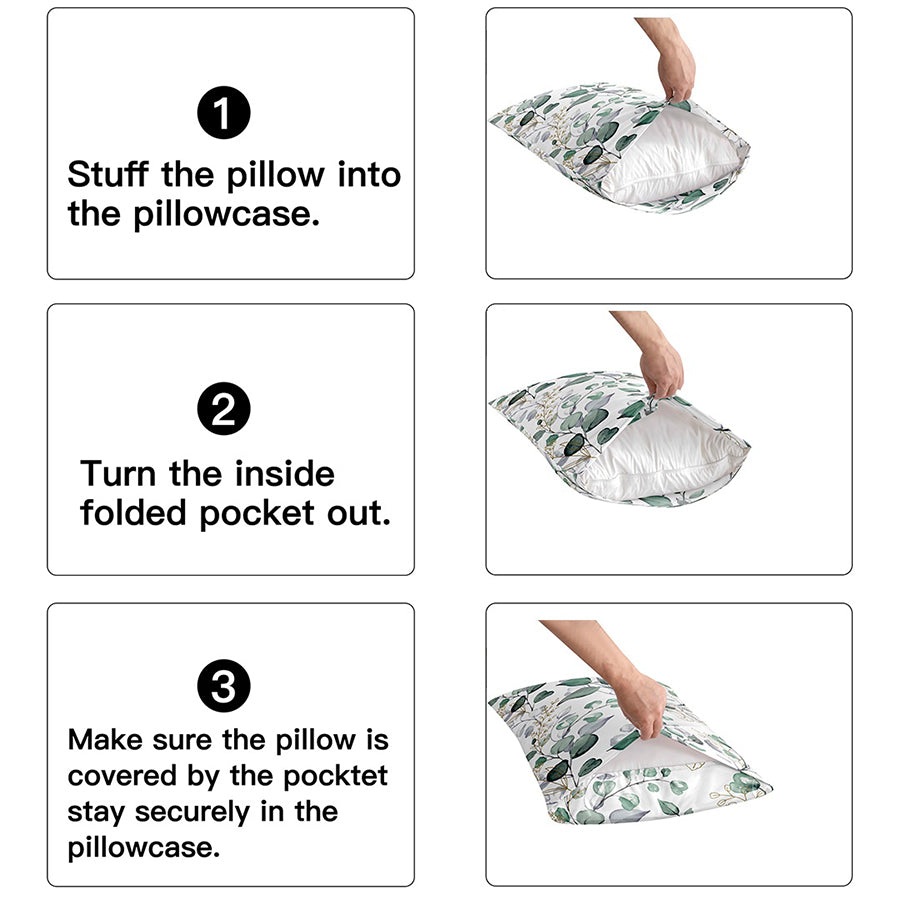 1
Stuff the pillow into the pillowcase.

2
Turn the inside folded pocket out.

3
Make sure the pillow is covered by the pocktet stay securely in the pillowcase.