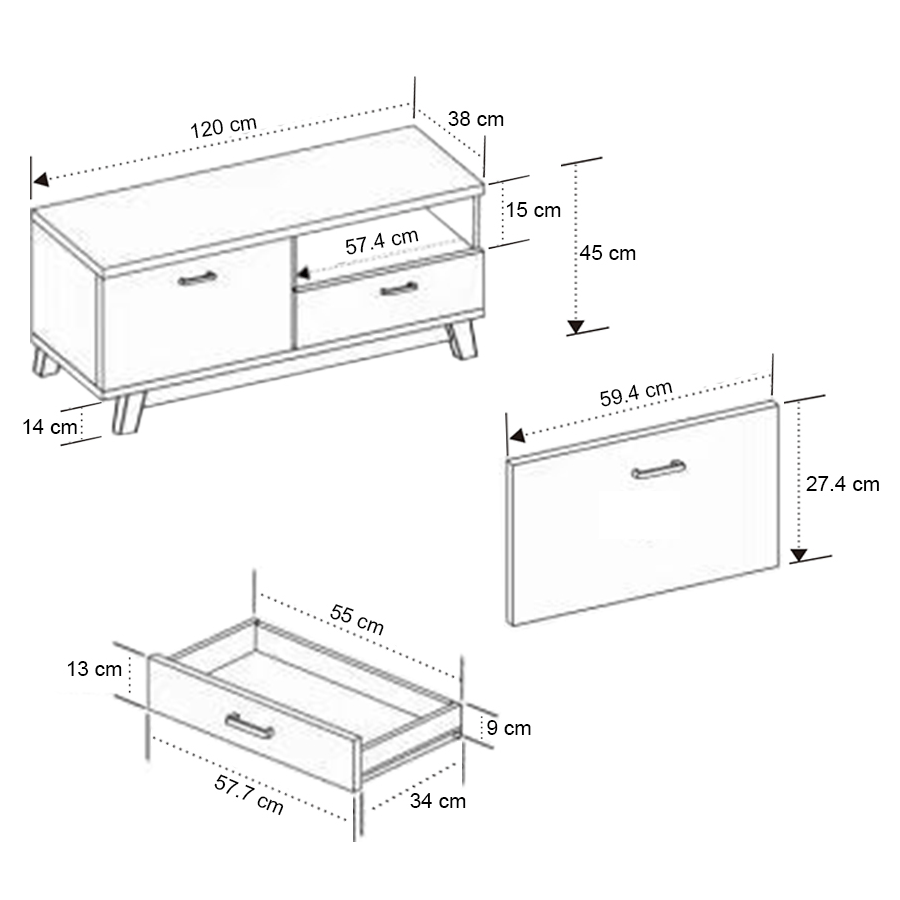 120 cm
38 cm
15 cm
57.4 cm
45 cm
14 cm
59.4 cm
27.4 cm
55 cm
13 cm
9 cm
57.7 cm
34 cm