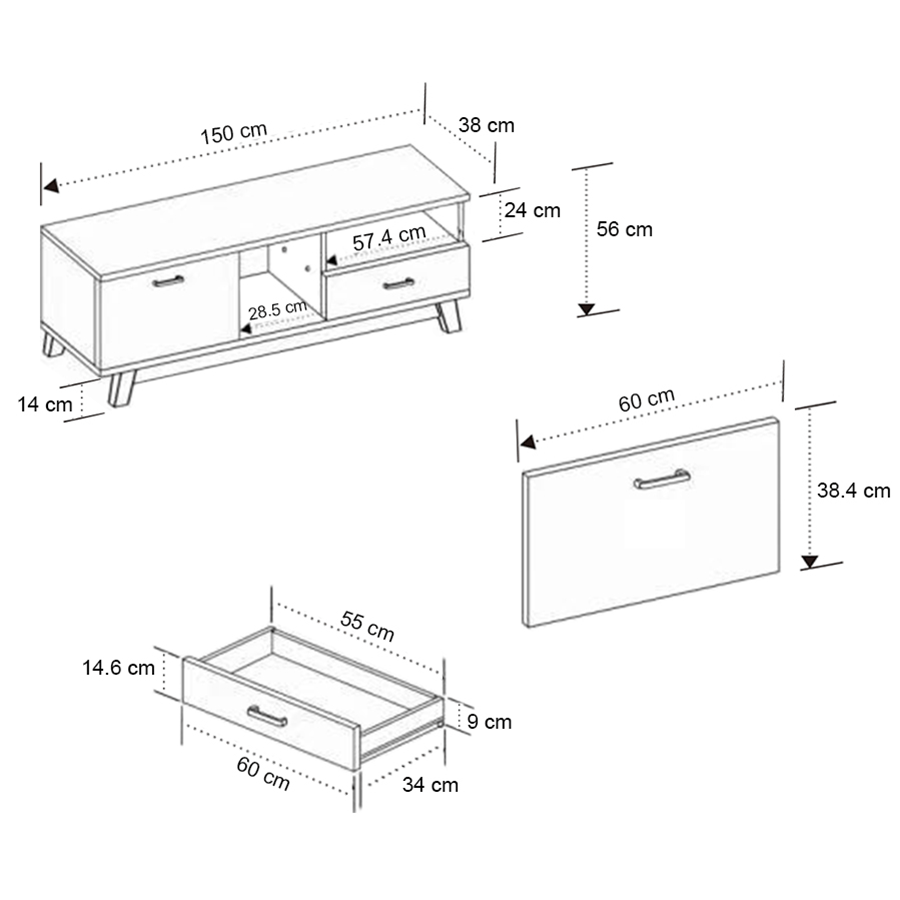 150 cm
38 cm
24 cm
56 cm
57.4 cm
28.5 cm
14 cm
60 cm
38.4 cm
55 cm
14.6 cm
9 cm
60 cm
34 cm