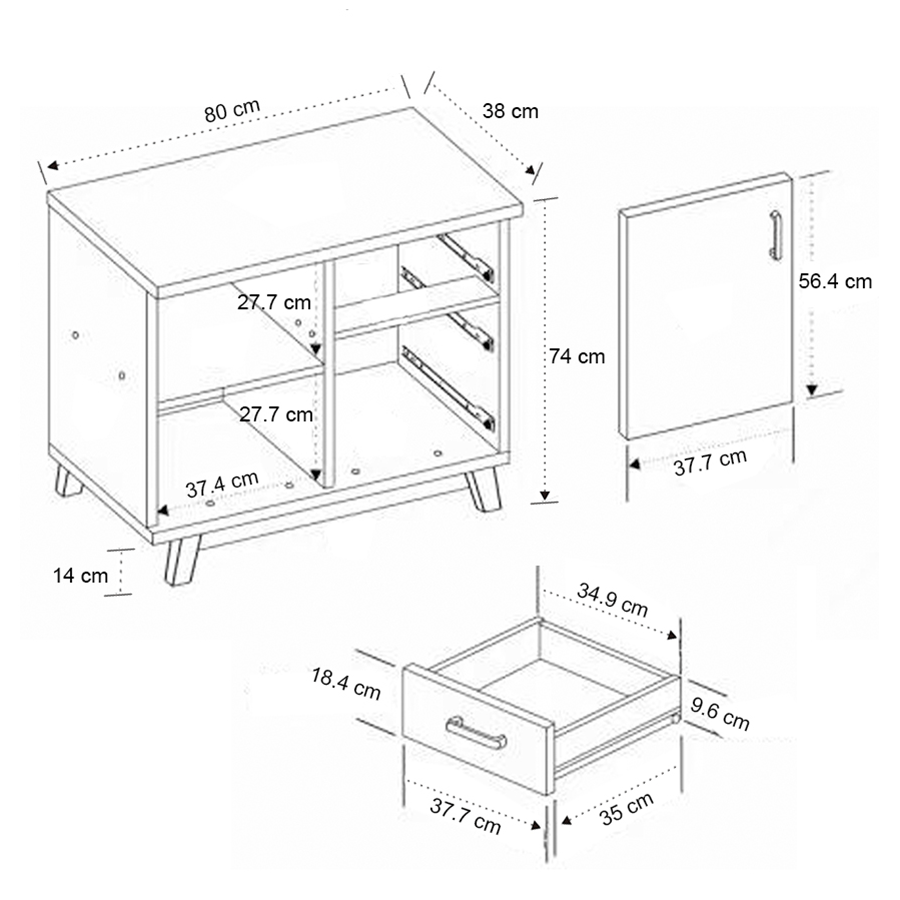 80 cm
38 cm
27.7 cm
27.7 cm
37.4 cm
74 cm
14 cm
56.4 cm
37.7 cm
34.9 cm
18.4 cm
9.6 cm
37.7 cm
35 cm